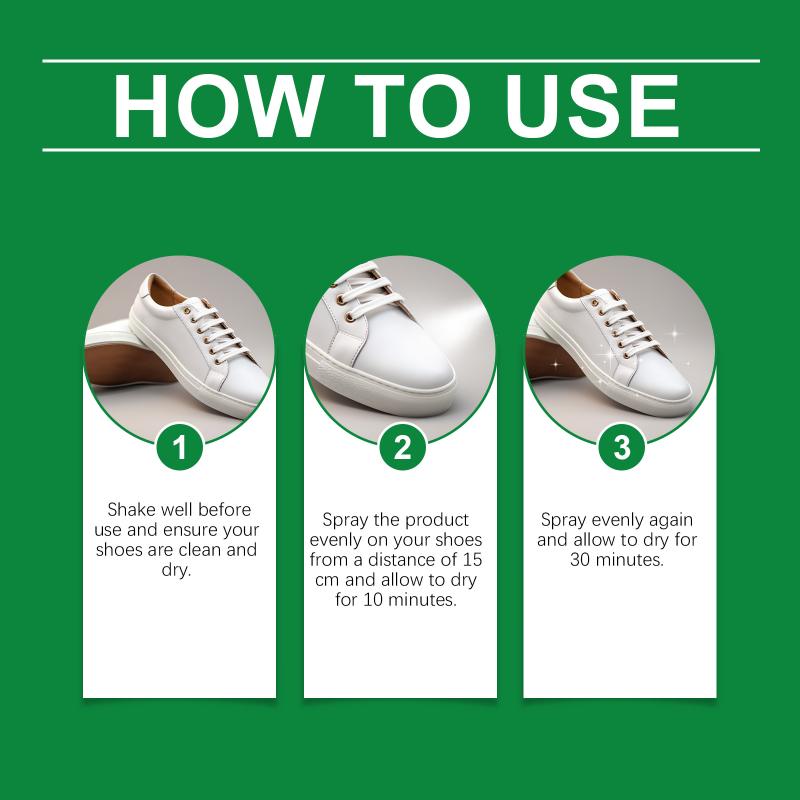 HOW TO USE

1

Shake well before use and ensure your shoes are clean and dry.

2

Spray the product evenly on your shoes from a distance of 15 cm and allow to dry for 10 minutes.

3

Spray evenly again and allow to dry for 30 minutes.