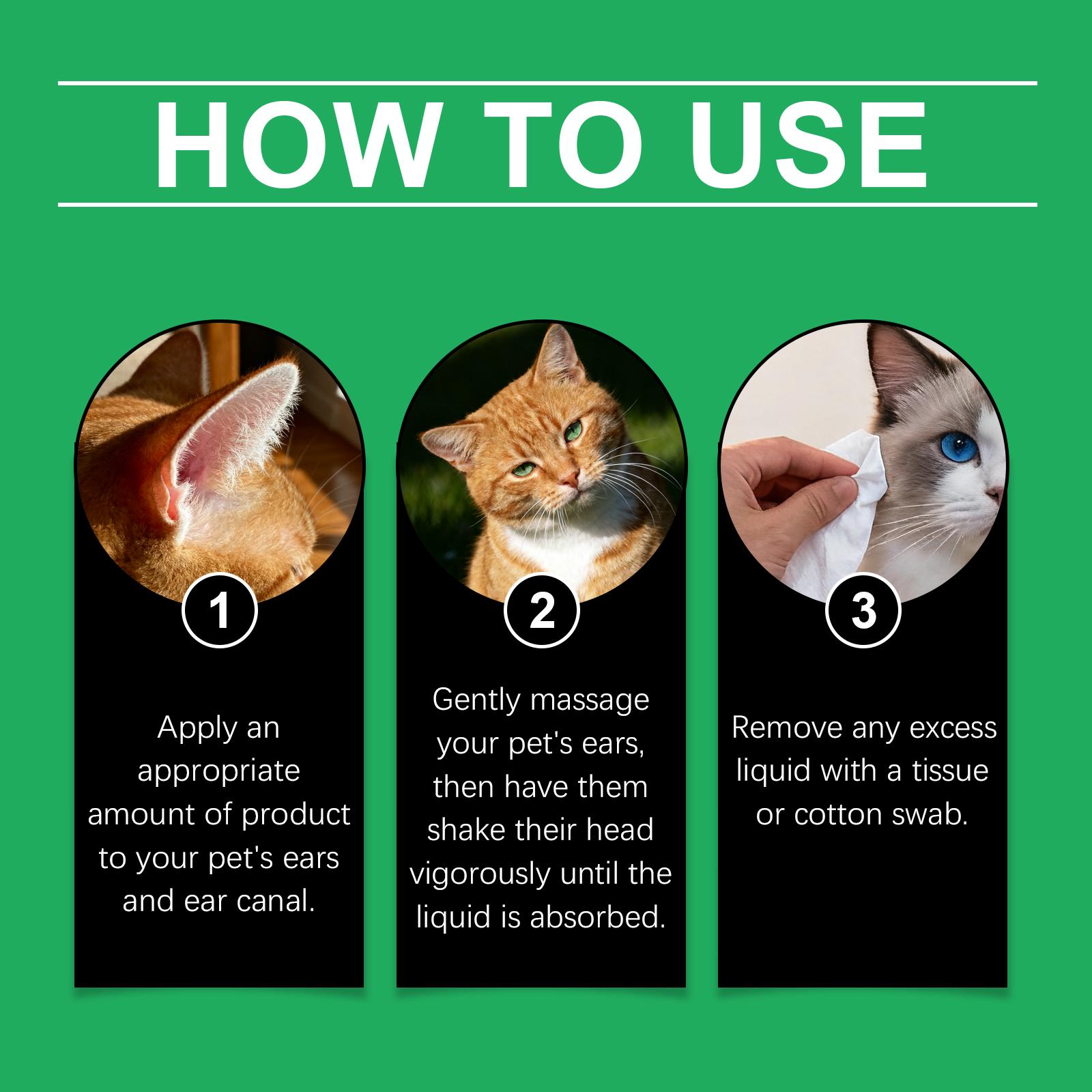 HOW TO USE

1

Apply an appropriate amount of product to your pet's ears and ear canal.

2

Gently massage your pet's ears, then have them shake their head vigorously until the liquid is absorbed.

3

Remove any excess liquid with a tissue or cotton swab.