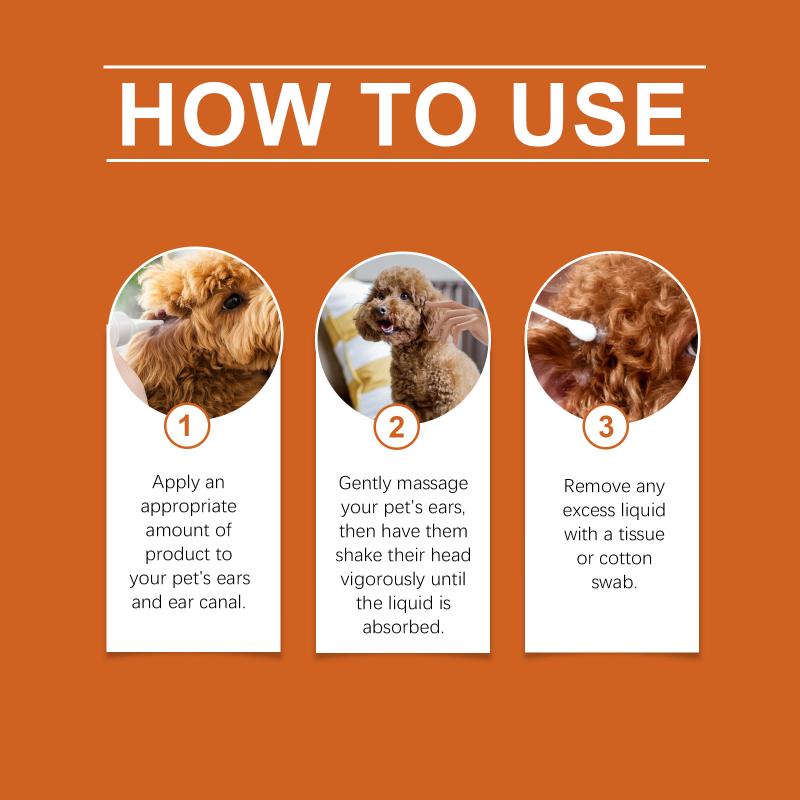 HOW TO USE

1

Apply an appropriate amount of product to your pet's ears and ear canal.

2

Gently massage your pet's ears, then have them shake their head vigorously until the liquid is absorbed.

3

Remove any excess liquid with a tissue or cotton swab.