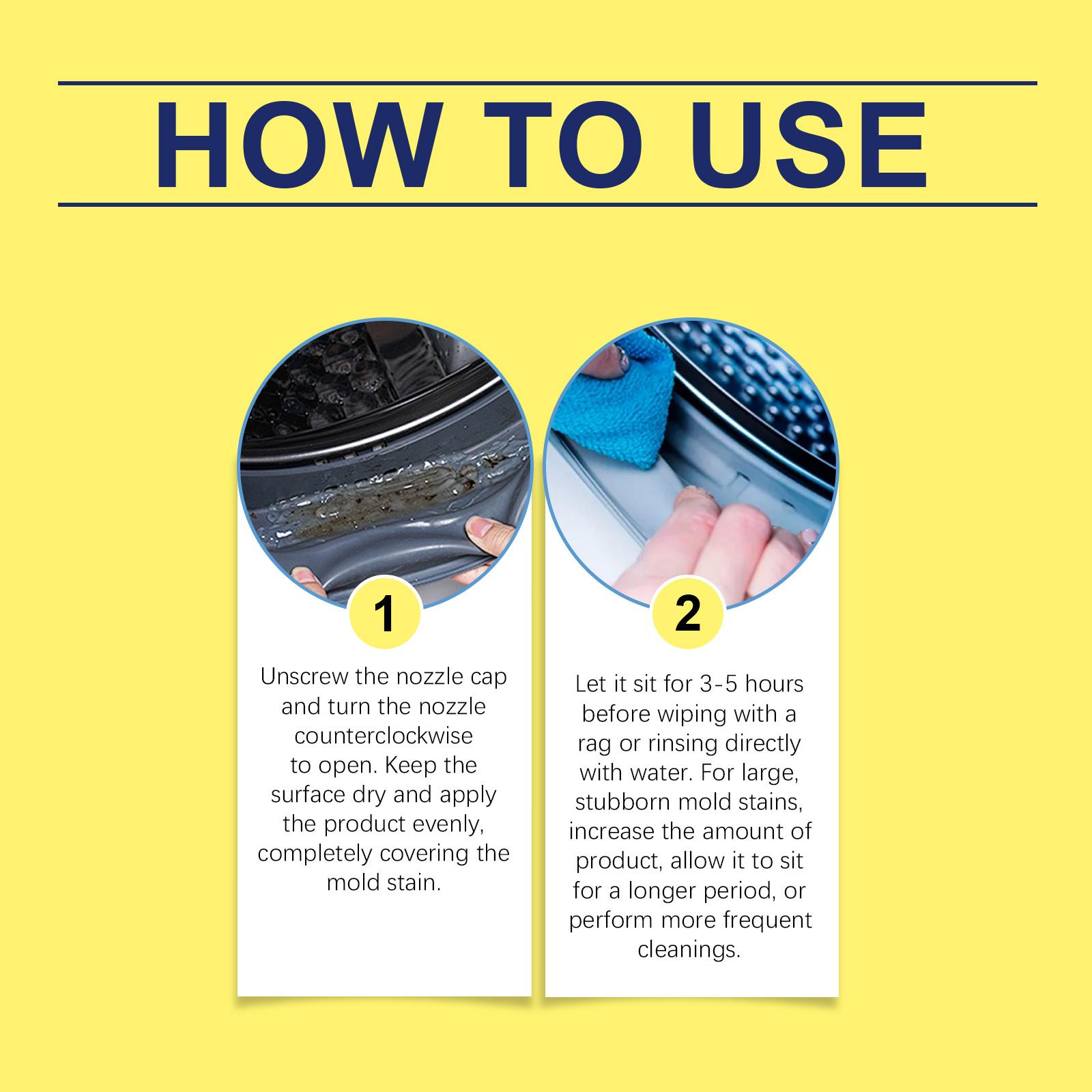 HOW TO USE

1

Unscrew the nozzle cap and turn the nozzle counterclockwise to open. Keep the surface dry and apply the product evenly, completely covering the mold stain.

2

Let it sit for 3-5 hours before wiping with a rag or rinsing directly with water. For large, stubborn mold stains, increase the amount of product, allow it to sit for a longer period, or perform more frequent cleanings.