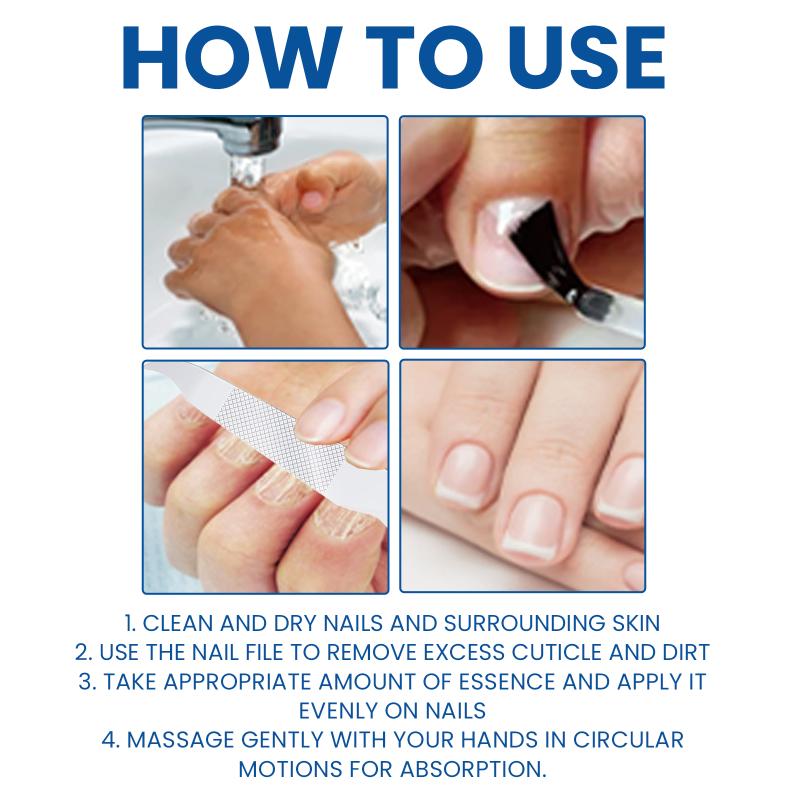 HOW TO USE

1. CLEAN AND DRY NAILS AND SURROUNDING SKIN
2. USE THE NAIL FILE TO REMOVE EXCESS CUTICLE AND DIRT
3. TAKE APPROPRIATE AMOUNT OF ESSENCE AND APPLY IT EVENLY ON NAILS
4. MASSAGE GENTLY WITH YOUR HANDS IN CIRCULAR MOTIONS FOR ABSORPTION.