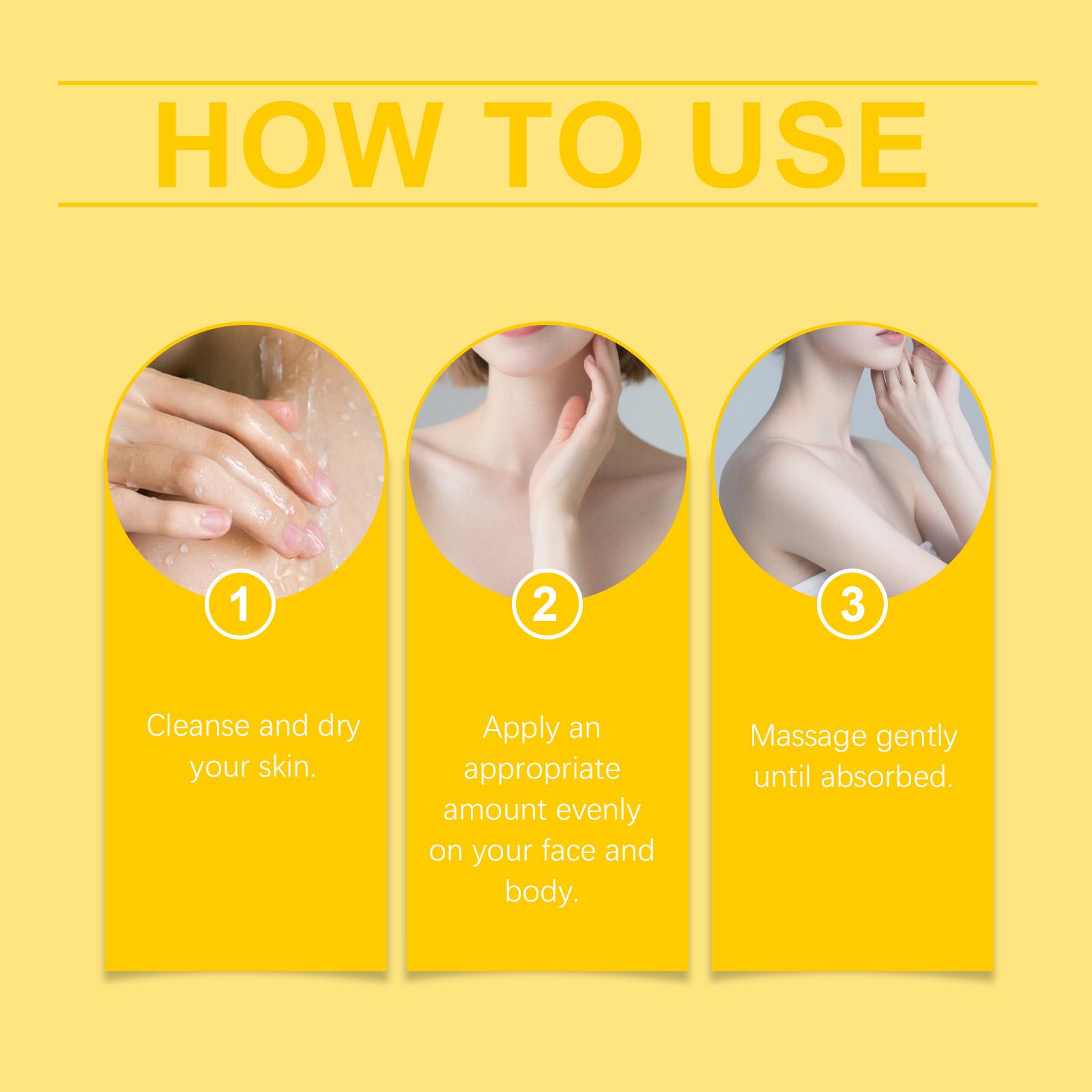 HOW TO USE

1

Cleanse and dry your skin.

2

Apply an appropriate amount evenly on your face and body.

3

Massage gently until absorbed.