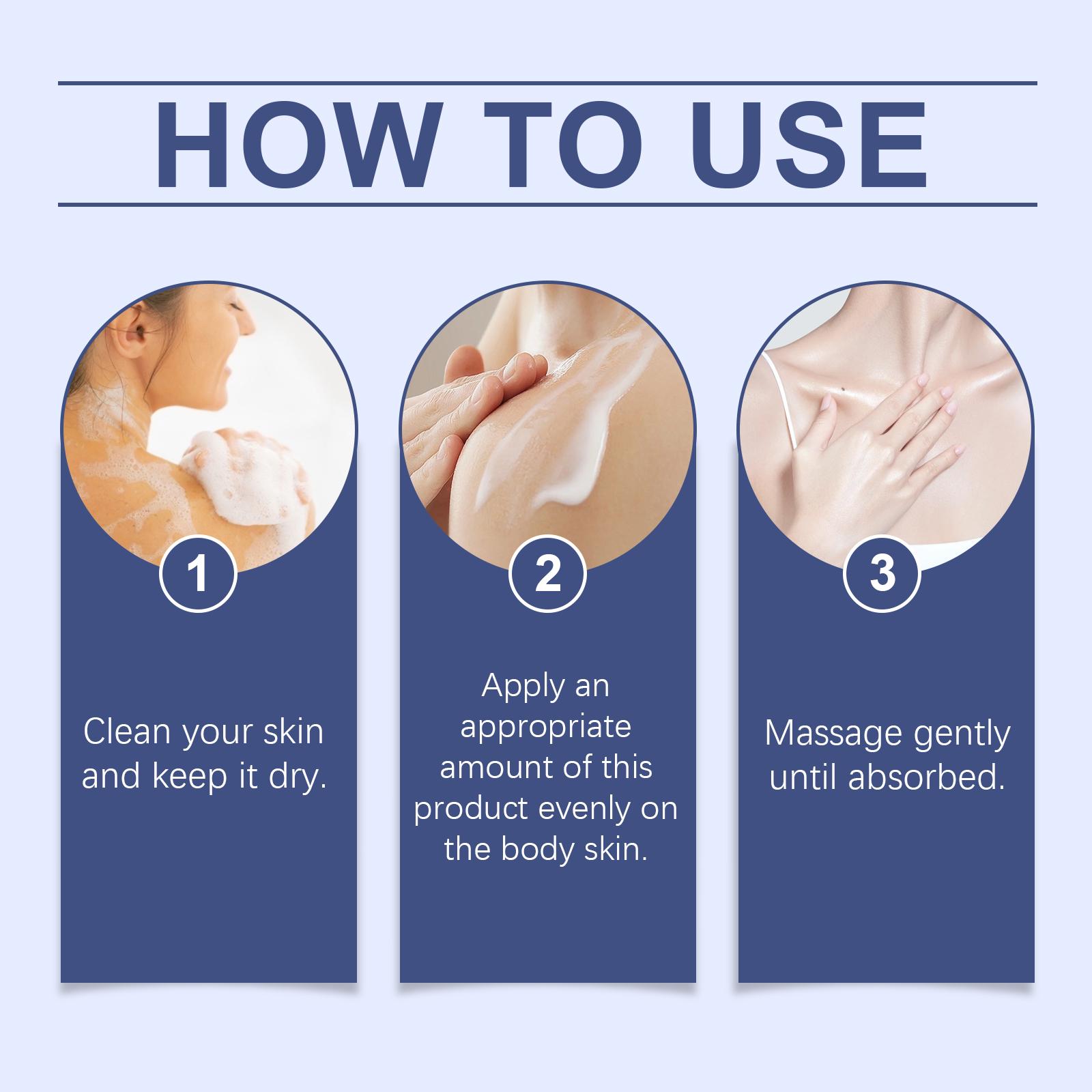 HOW TO USE

1

Clean your skin and keep it dry.

2

Apply an appropriate amount of this product evenly on the body skin.

3

Massage gently until absorbed.