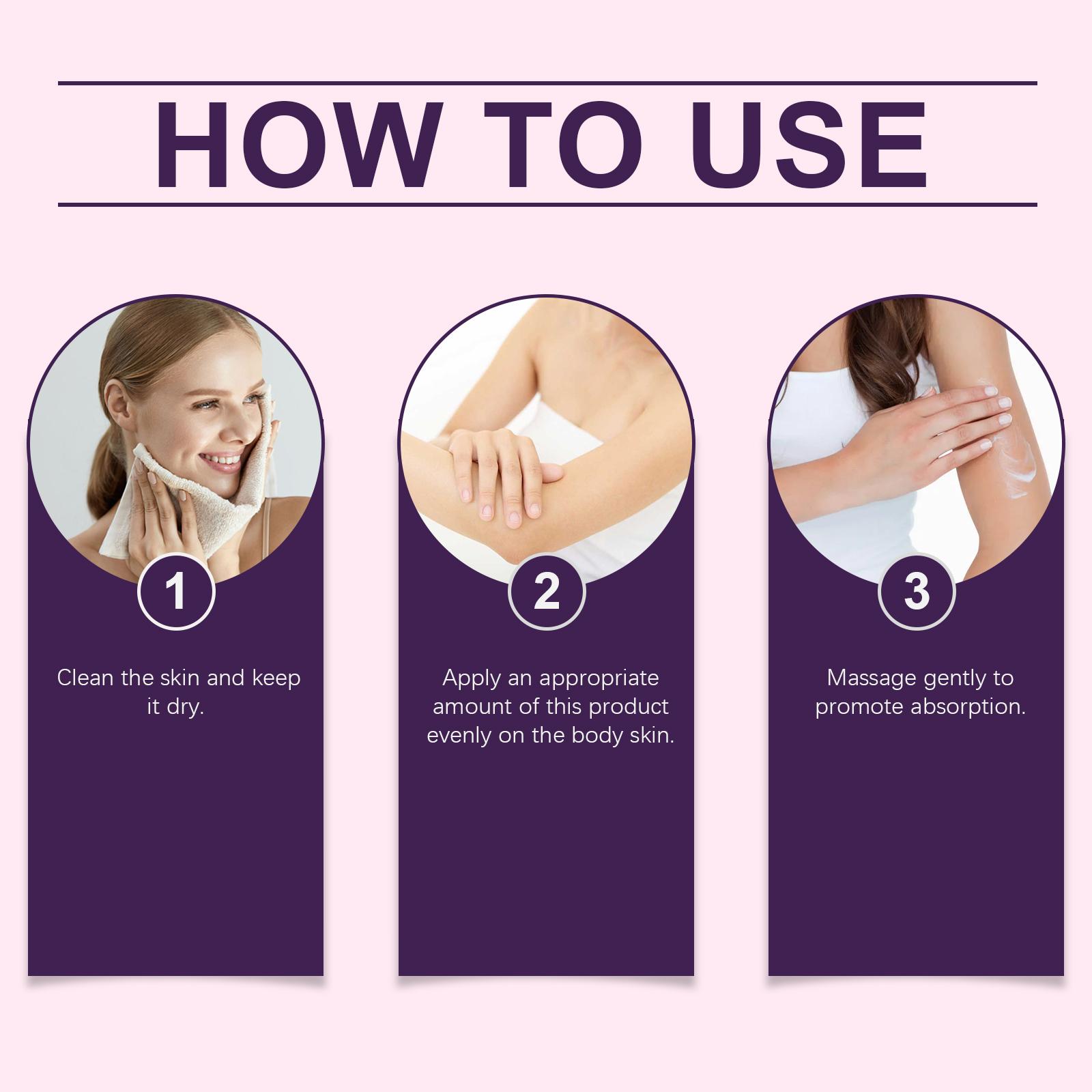 HOW TO USE

1

Clean the skin and keep it dry.

2

Apply an appropriate amount of this product evenly on the body skin.

3

Massage gently to promote absorption.