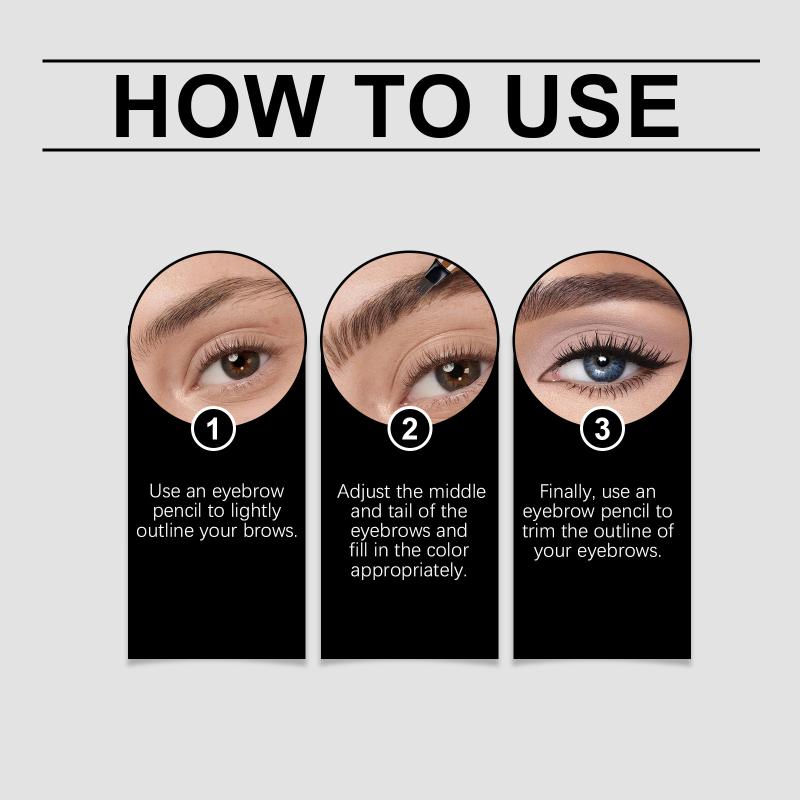 HOW TO USE

1

Use an eyebrow pencil to lightly outline your brows.

2

Adjust the middle and tail of the eyebrows and fill in the color appropriately.

3

Finally, use an eyebrow pencil to trim the outline of your eyebrows.