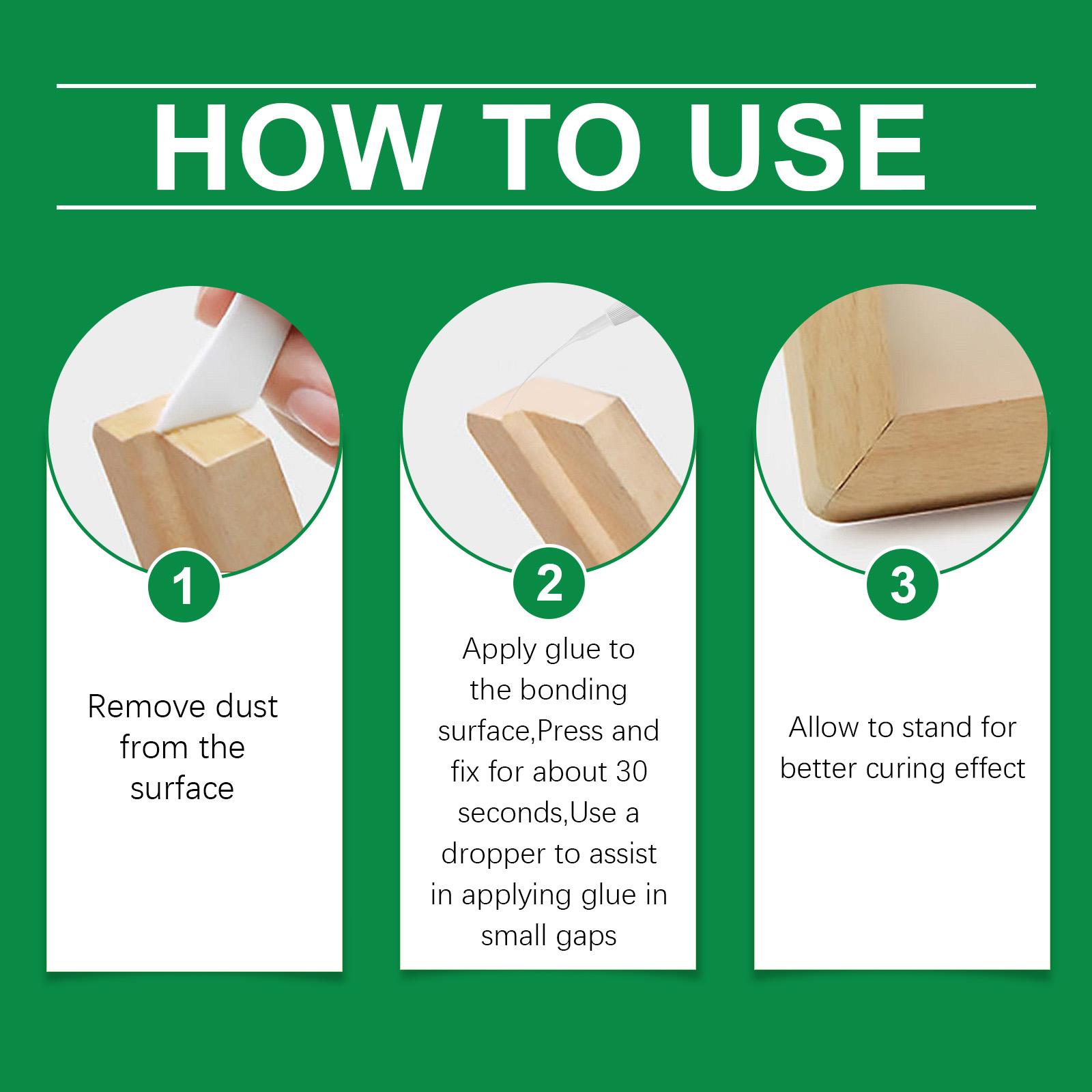 HOW TO USE

1

Remove dust from the surface

2

Apply glue to the bonding surface,Press and fix for about 30 seconds,Use a dropper to assist in applying glue in small gaps

3

Allow to stand for better curing effect