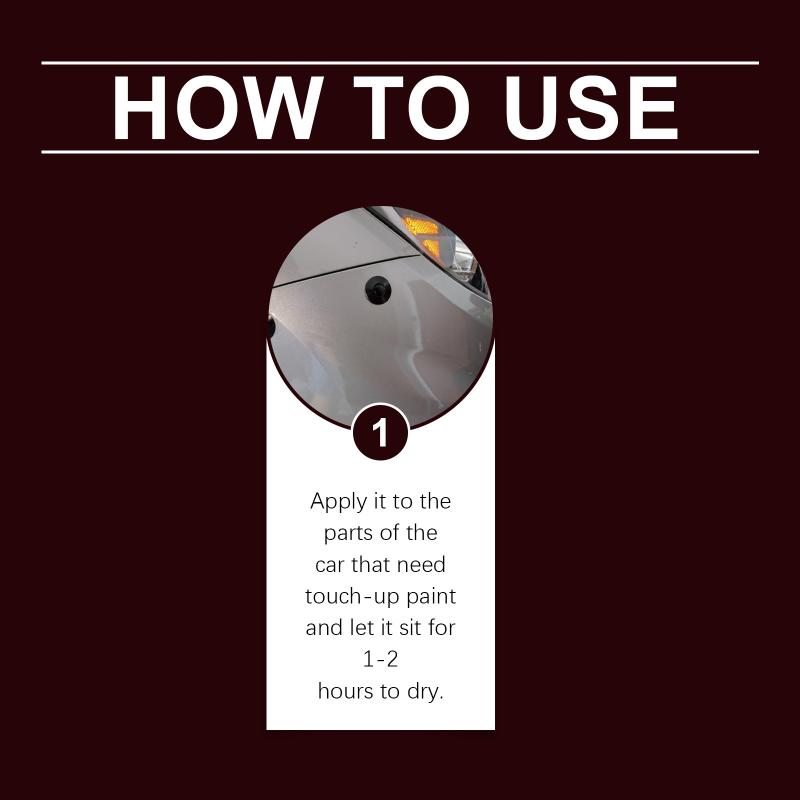 HOW TO USE

1

Apply it to the parts of the car that need touch-up paint and let it sit for 1-2 hours to dry.