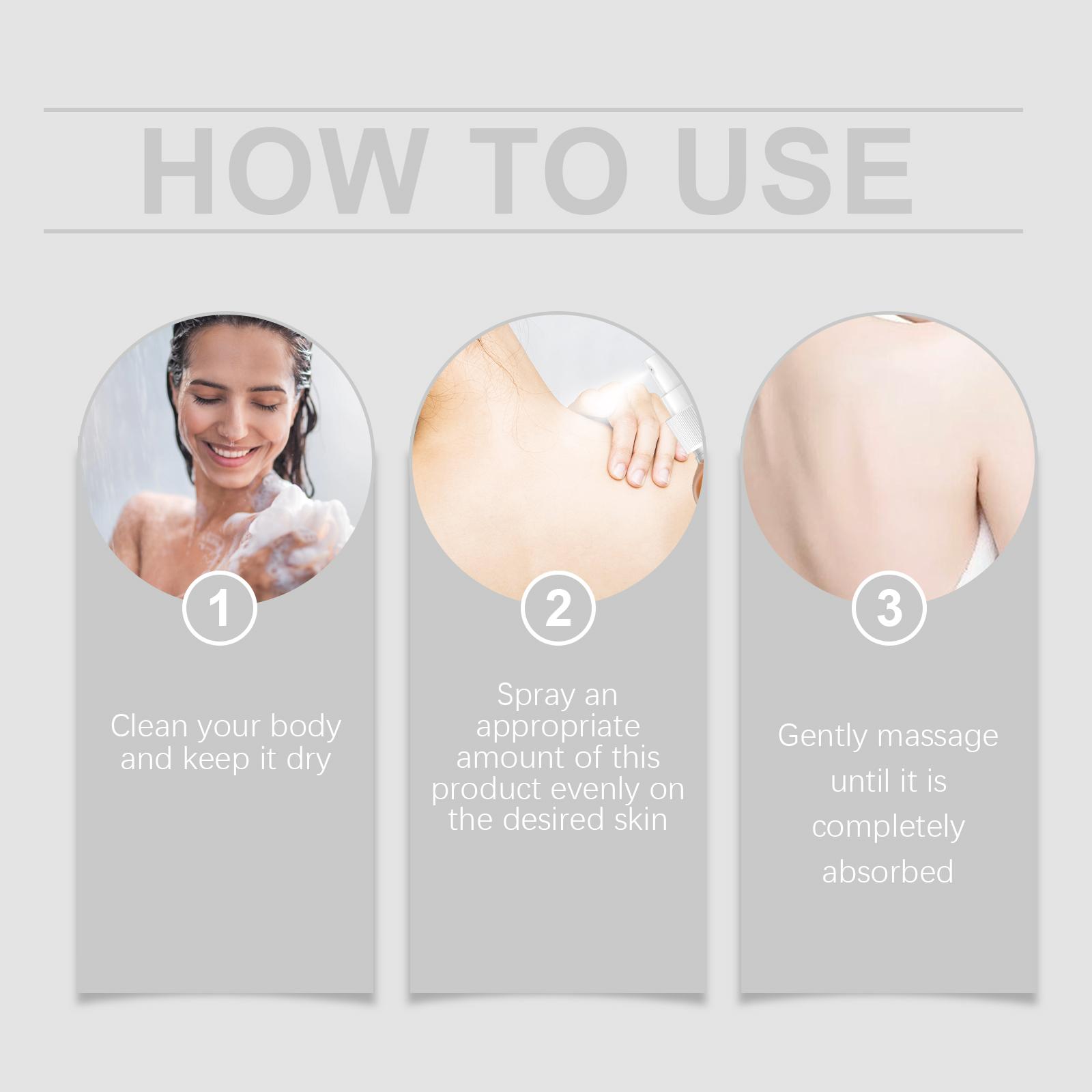 HOW TO USE

1

Clean your body and keep it dry

2

Spray an appropriate amount of this product evenly on the desired skin

3

Gently massage until it is completely absorbed