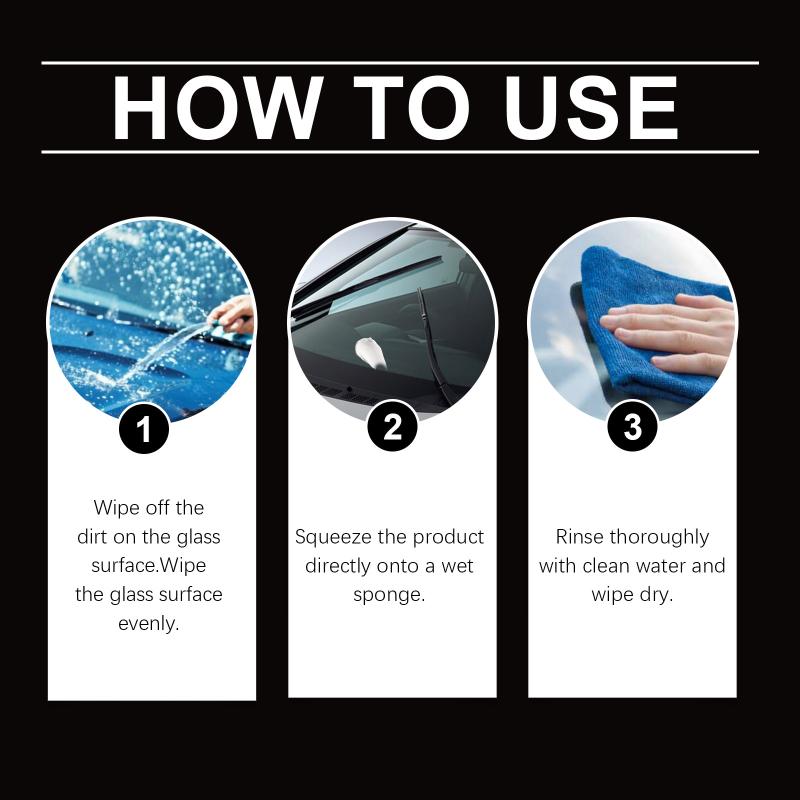 HOW TO USE

1

Wipe off the dirt on the glass surface.Wipe the glass surface evenly.

2

Squeeze the product directly onto a wet sponge.

3

Rinse thoroughly with clean water and wipe dry.