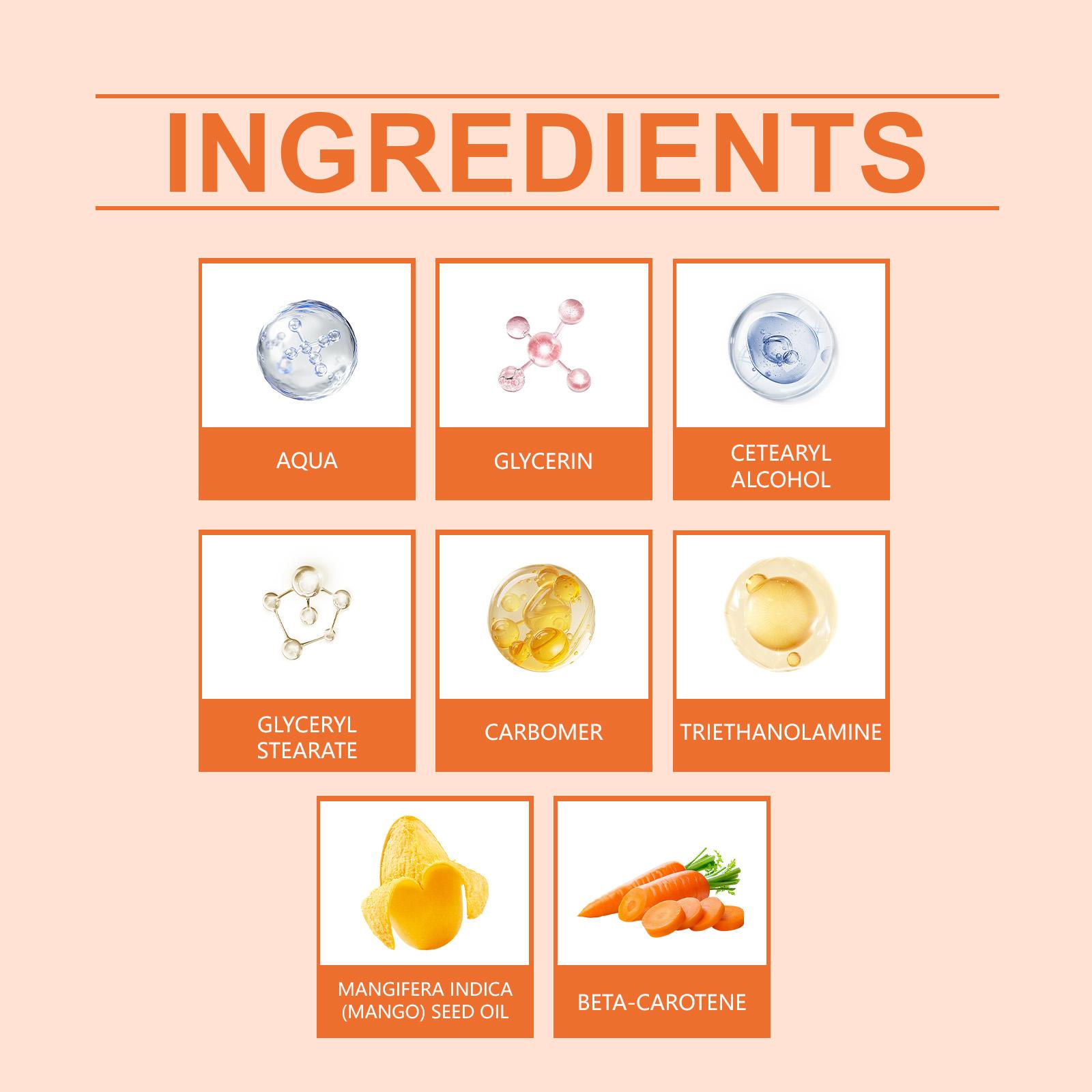 INGREDIENTS

AQUA

GLYCERIN

CETEARYL ALCOHOL

GLYCERYL STEARATE

CARBOMER

TRIETHANOLAMINE

MANGIFERA INDICA (MANGO) SEED OIL

BETA-CAROTENE