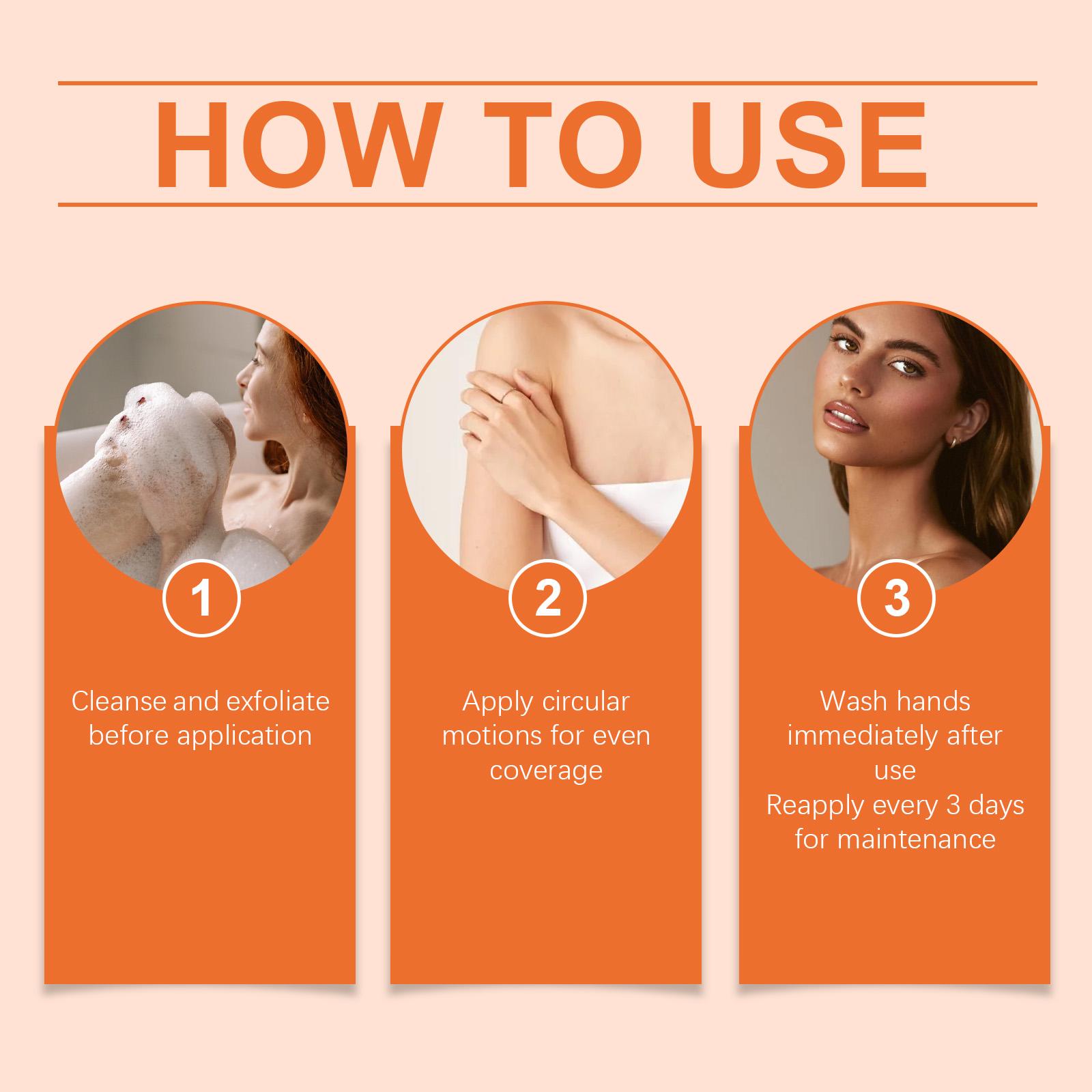 HOW TO USE

1

Cleanse and exfoliate before application

2

Apply circular motions for even coverage

3

Wash hands immediately after use
Reapply every 3 days for maintenance