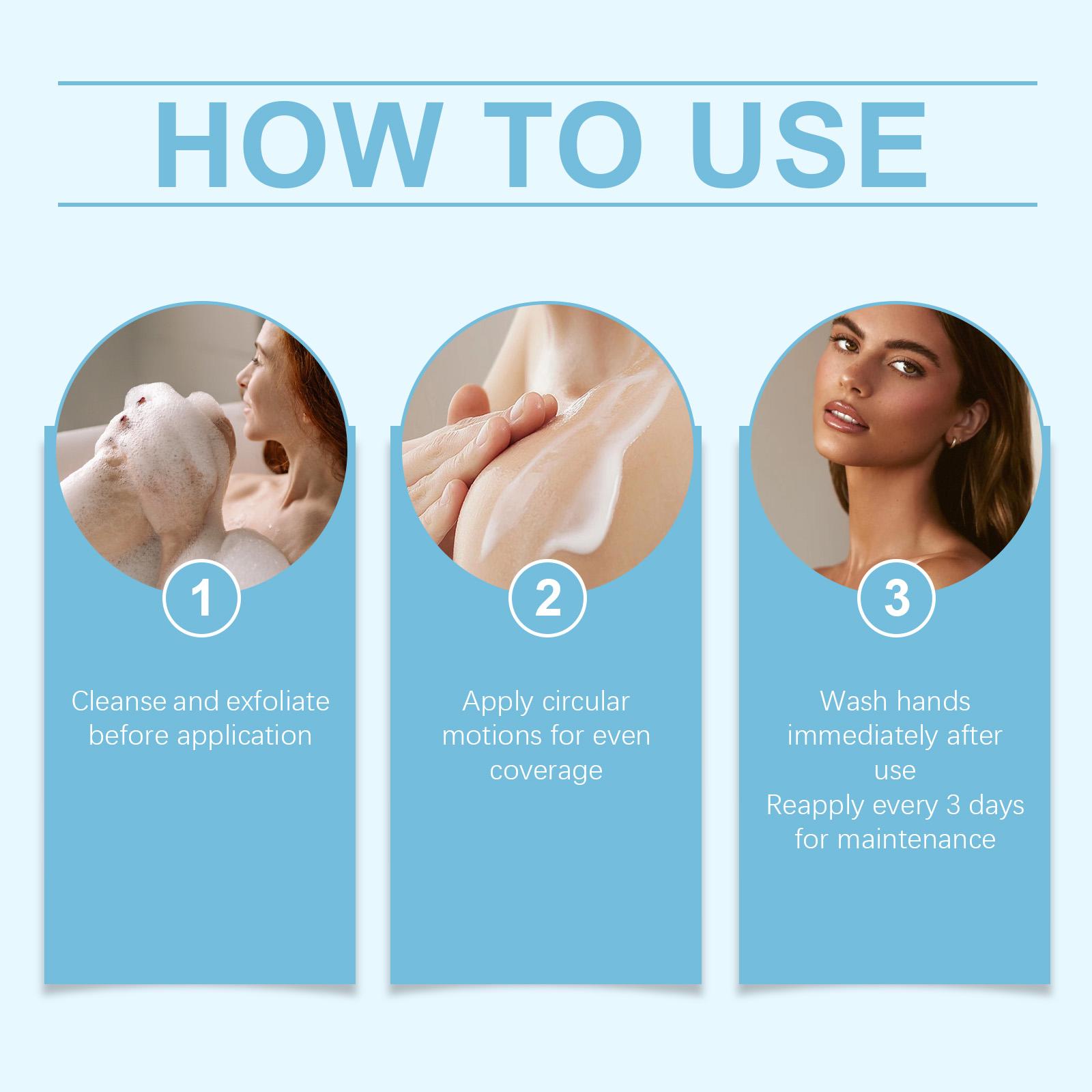 HOW TO USE

1

Cleanse and exfoliate before application

2

Apply circular motions for even coverage

3

Wash hands immediately after use
Reapply every 3 days for maintenance