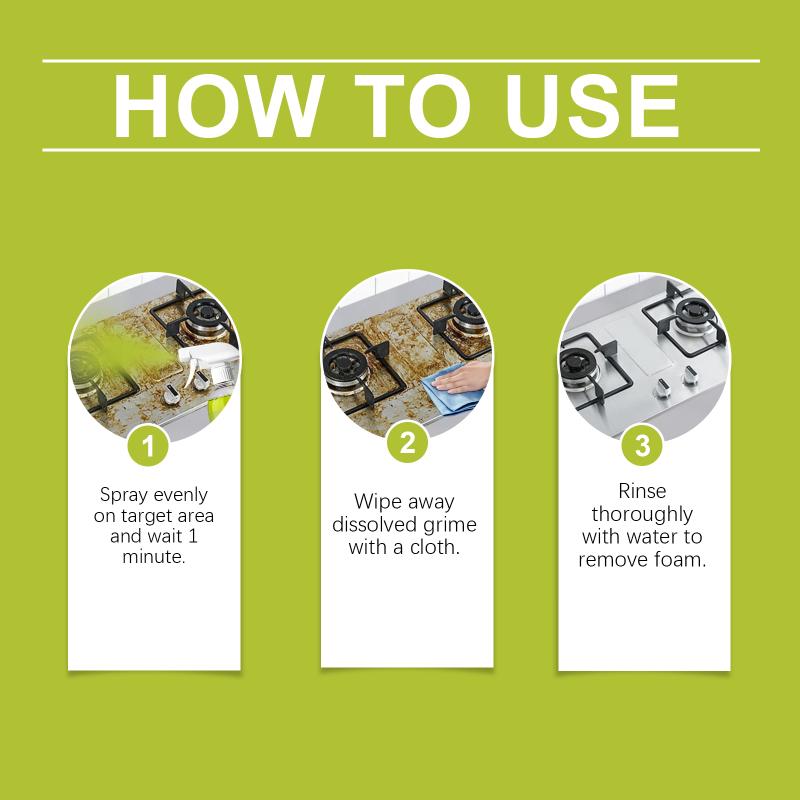 HOW TO USE

1

Spray evenly on target area and wait 1 minute.

2

Wipe away dissolved grime with a cloth.

3

Rinse thoroughly with water to remove foam.