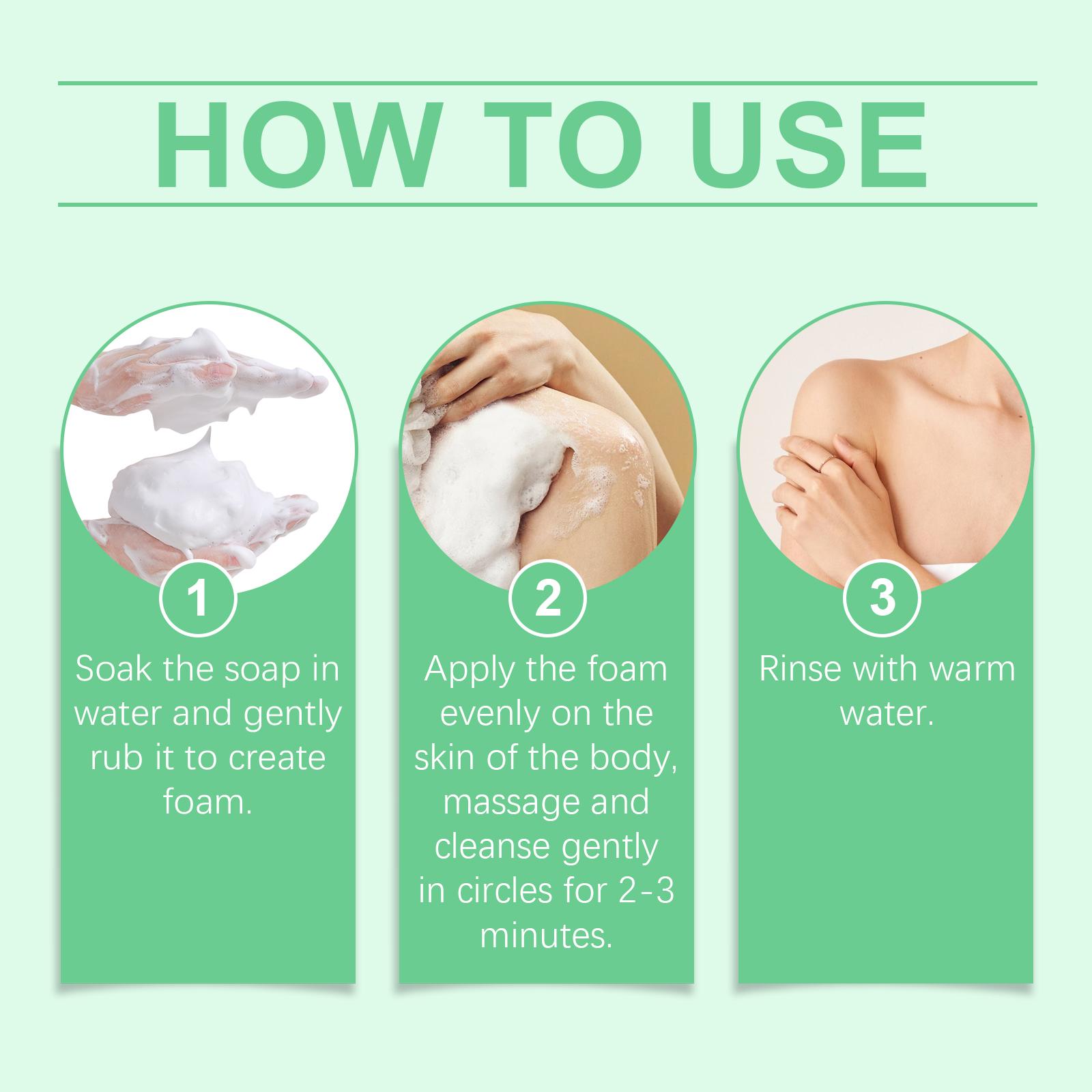 HOW TO USE

1
Soak the soap in water and gently rub it to create foam.

2
Apply the foam evenly on the skin of the body, massage and cleanse gently in circles for 2-3 minutes.

3
Rinse with warm water.