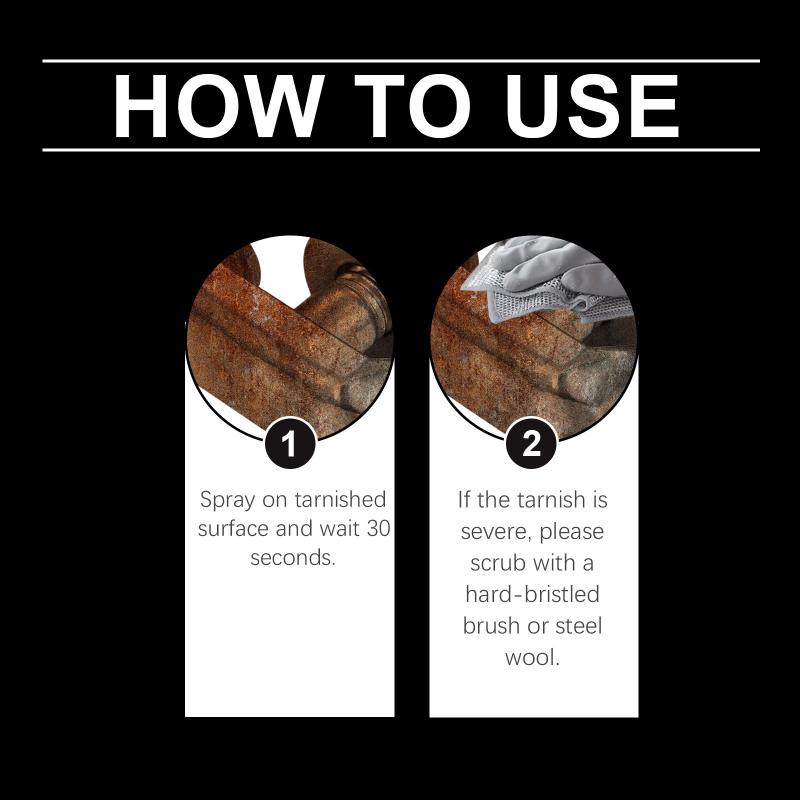 HOW TO USE

1

Spray on tarnished surface and wait 30 seconds.

2

If the tarnish is severe, please scrub with a hard-bristled brush or steel wool.