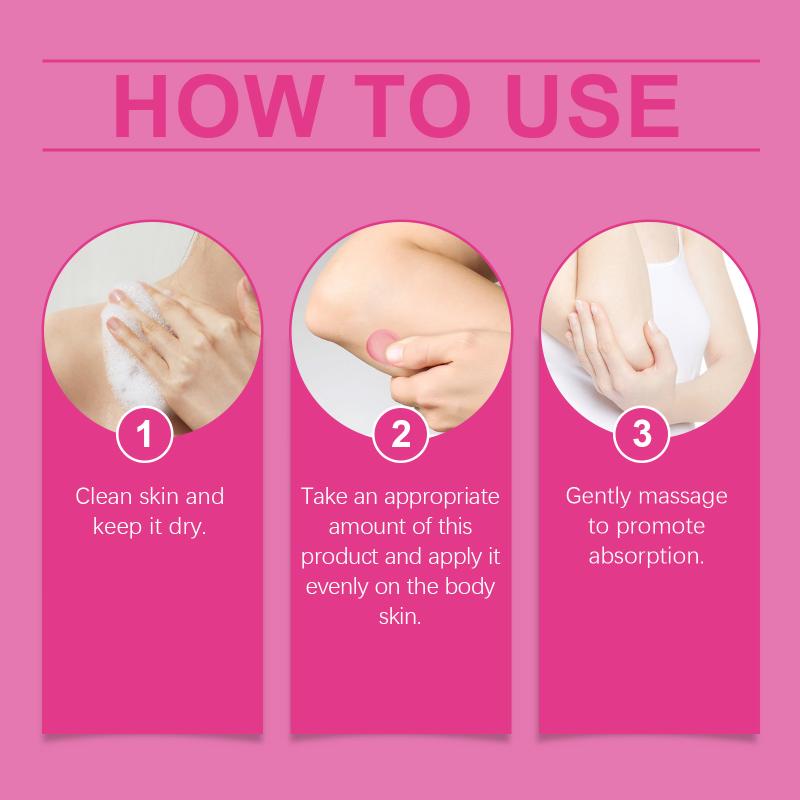 HOW TO USE

1

Clean skin and keep it dry.

2

Take an appropriate amount of this product and apply it evenly on the body skin.

3

Gently massage to promote absorption.