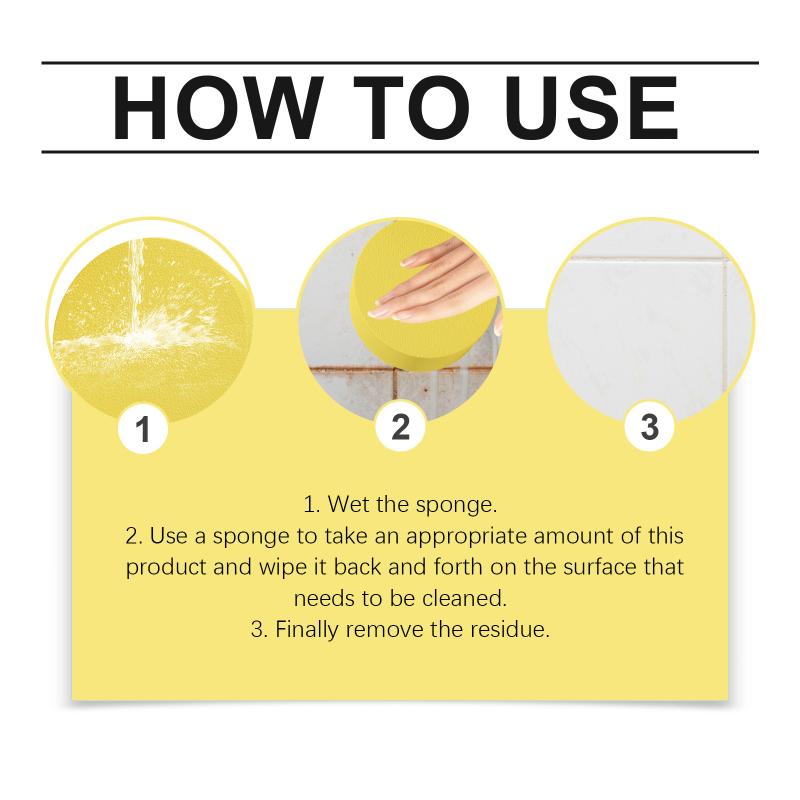 HOW TO USE

1

2

3

1. Wet the sponge.
2. Use a sponge to take an appropriate amount of this product and wipe it back and forth on the surface that needs to be cleaned.
3. Finally remove the residue.