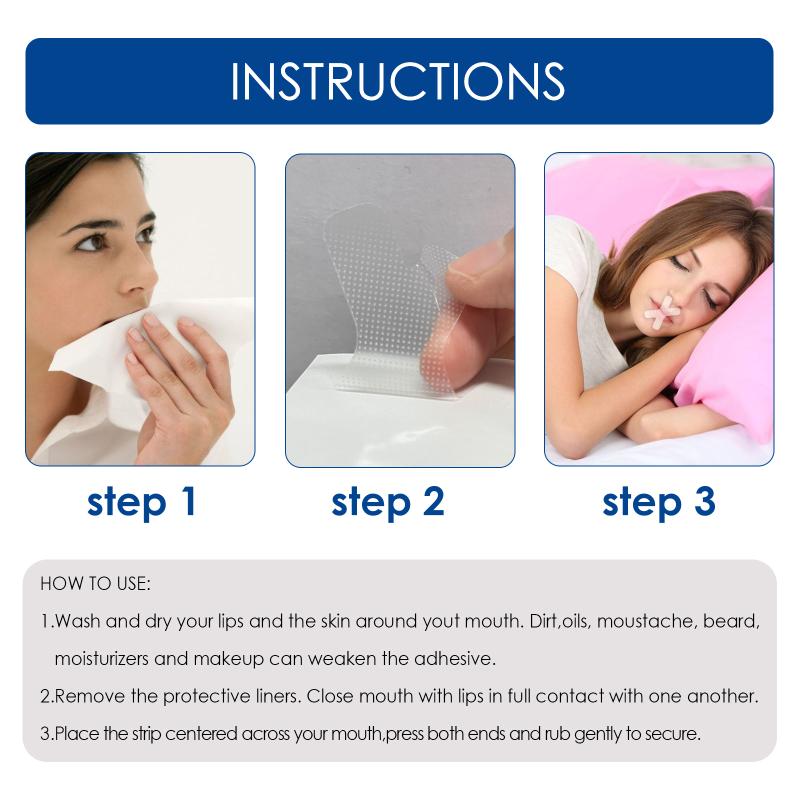 INSTRUCTIONS

step 1

step 2

step 3

HOW TO USE:

1.Wash and dry your lips and the skin around yout mouth. Dirt,oils, moustache, beard, moisturizers and makeup can weaken the adhesive.

2.Remove the protective liners. Close mouth with lips in full contact with one another.

3.Place the strip centered across your mouth,press both ends and rub gently to secure.