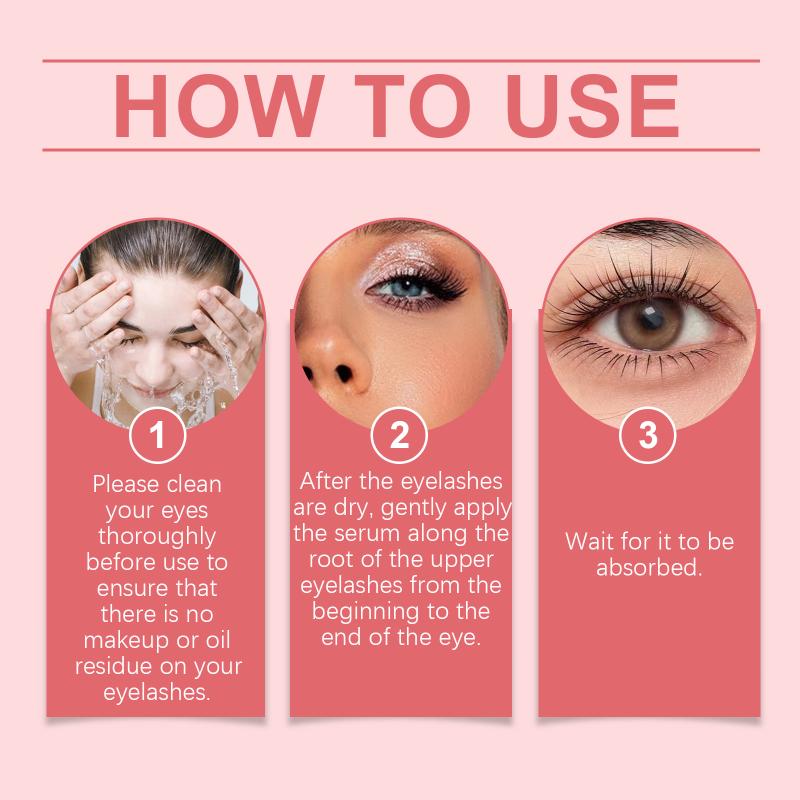 HOW TO USE

1
Please clean your eyes thoroughly before use to ensure that there is no makeup or oil residue on your eyelashes.

2
After the eyelashes are dry, gently apply the serum along the root of the upper eyelashes from the beginning to the end of the eye.

3
Wait for it to be absorbed.