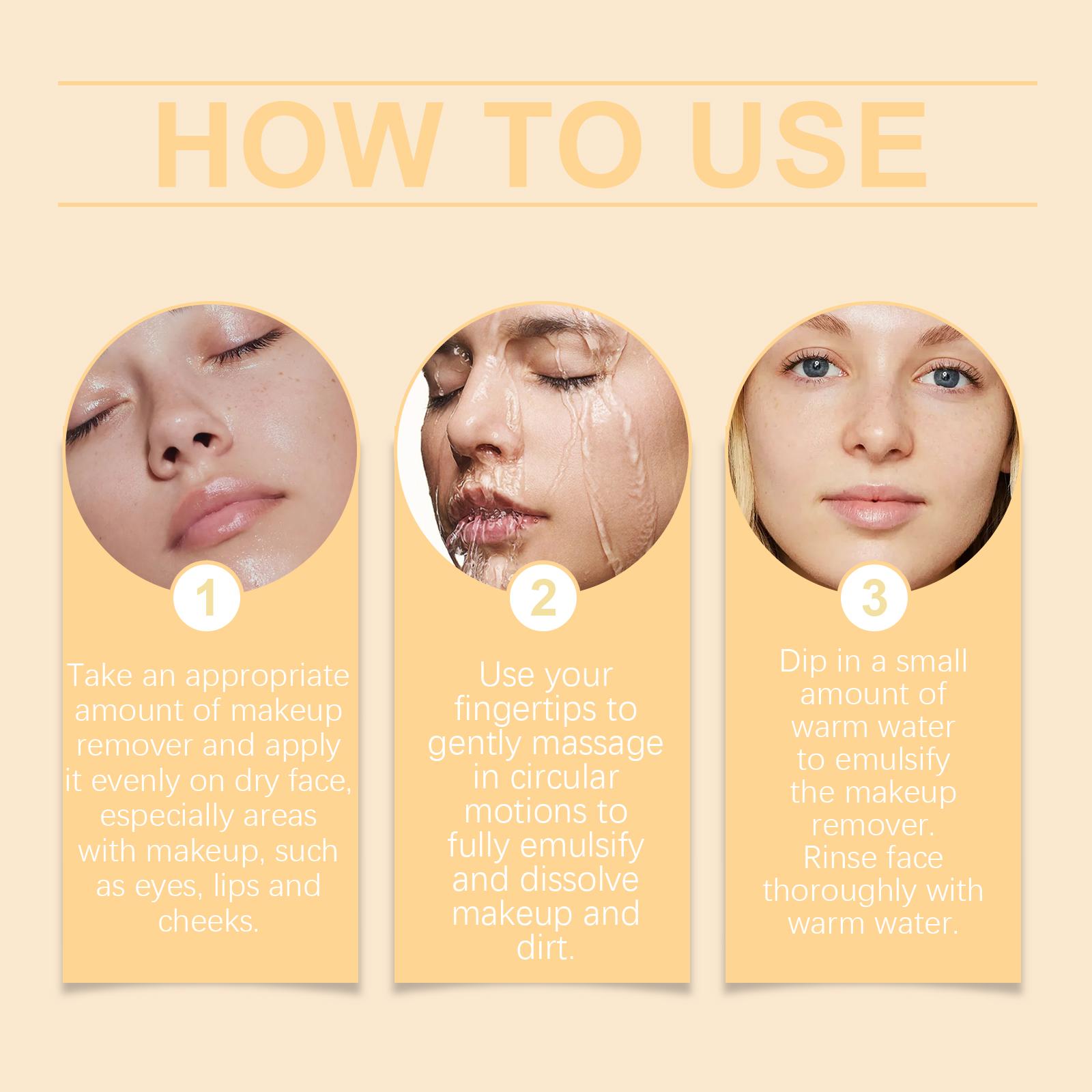 HOW TO USE

1

Take an appropriate amount of makeup remover and apply it evenly on dry face, especially areas with makeup, such as eyes, lips and cheeks.

2

Use your fingertips to gently massage in circular motions to fully emulsify and dissolve makeup and dirt.

3

Dip in a small amount of warm water to emulsify the makeup remover. Rinse face thoroughly with warm water.