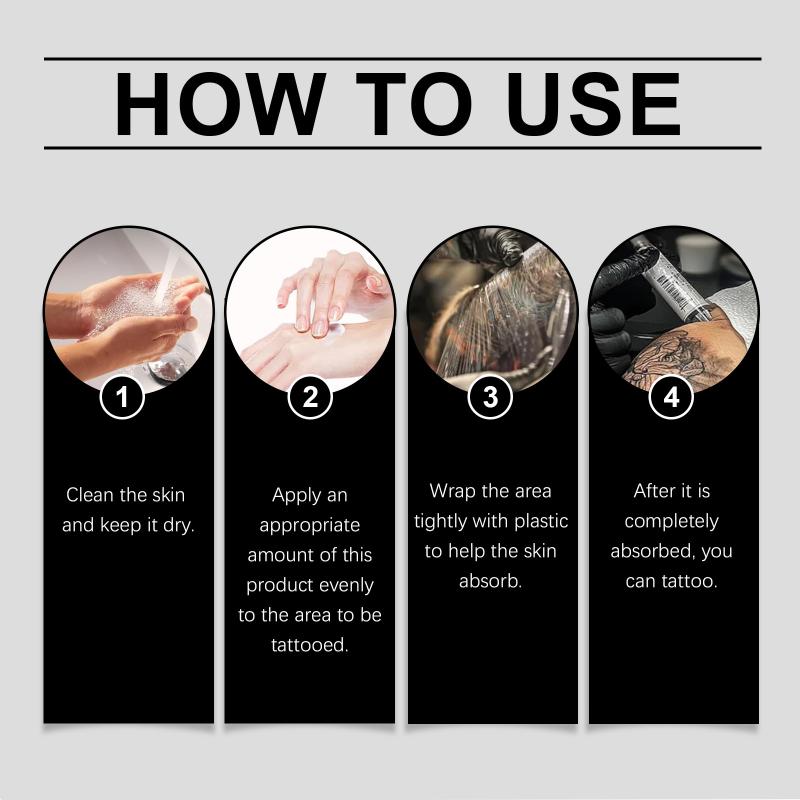 HOW TO USE

1

Clean the skin and keep it dry.

2

Apply an appropriate amount of this product evenly to the area to be tattooed.

3

Wrap the area tightly with plastic to help the skin absorb.

4

After it is completely absorbed, you can tattoo.