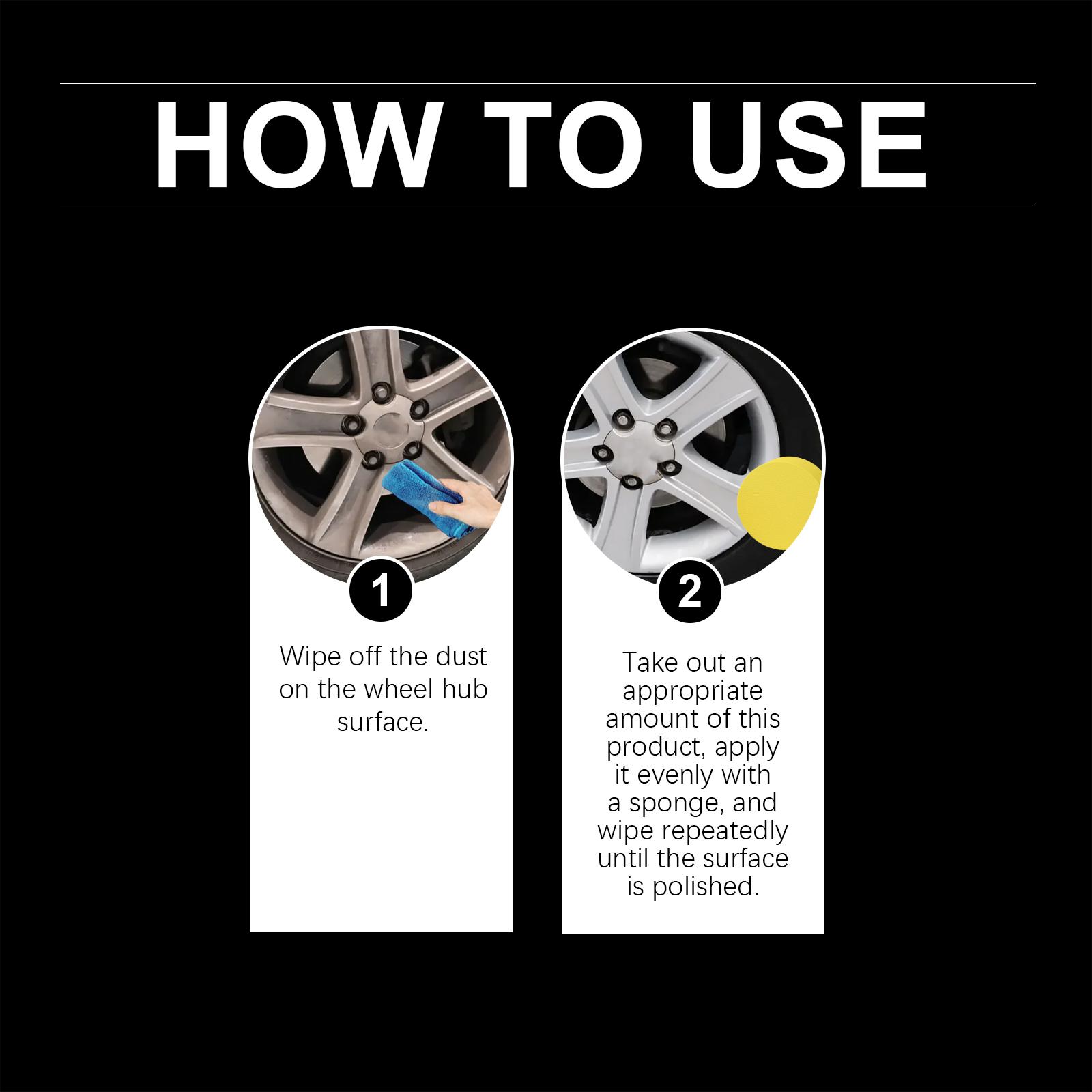 HOW TO USE

1

Wipe off the dust on the wheel hub surface.

2

Take out an appropriate amount of this product, apply it evenly with a sponge, and wipe repeatedly until the surface is polished.