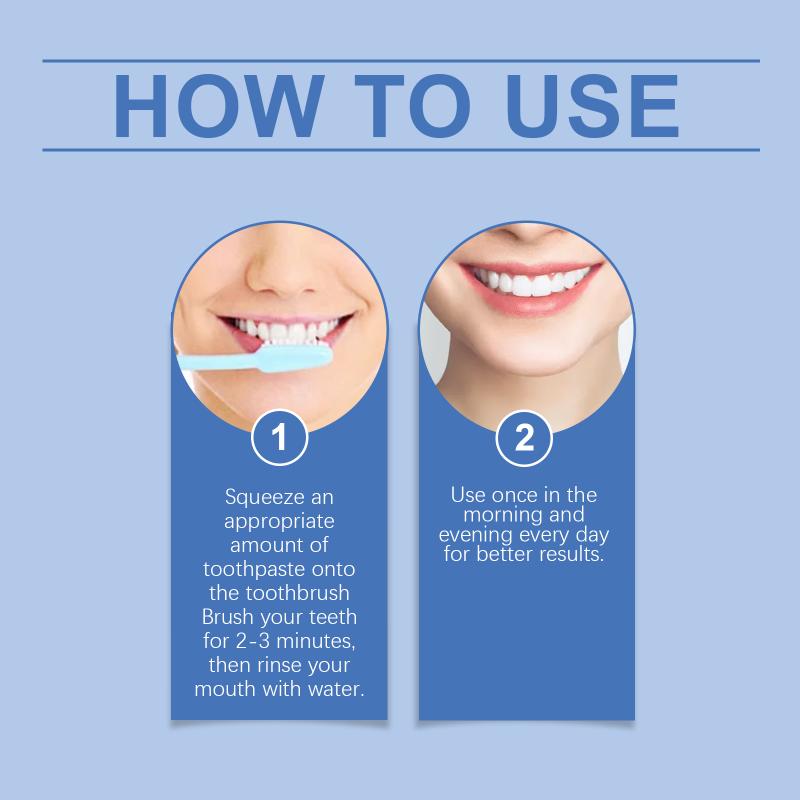 HOW TO USE

1

Squeeze an appropriate amount of toothpaste onto the toothbrush Brush your teeth for 2-3 minutes, then rinse your mouth with water.

2

Use once in the morning and evening every day for better results.