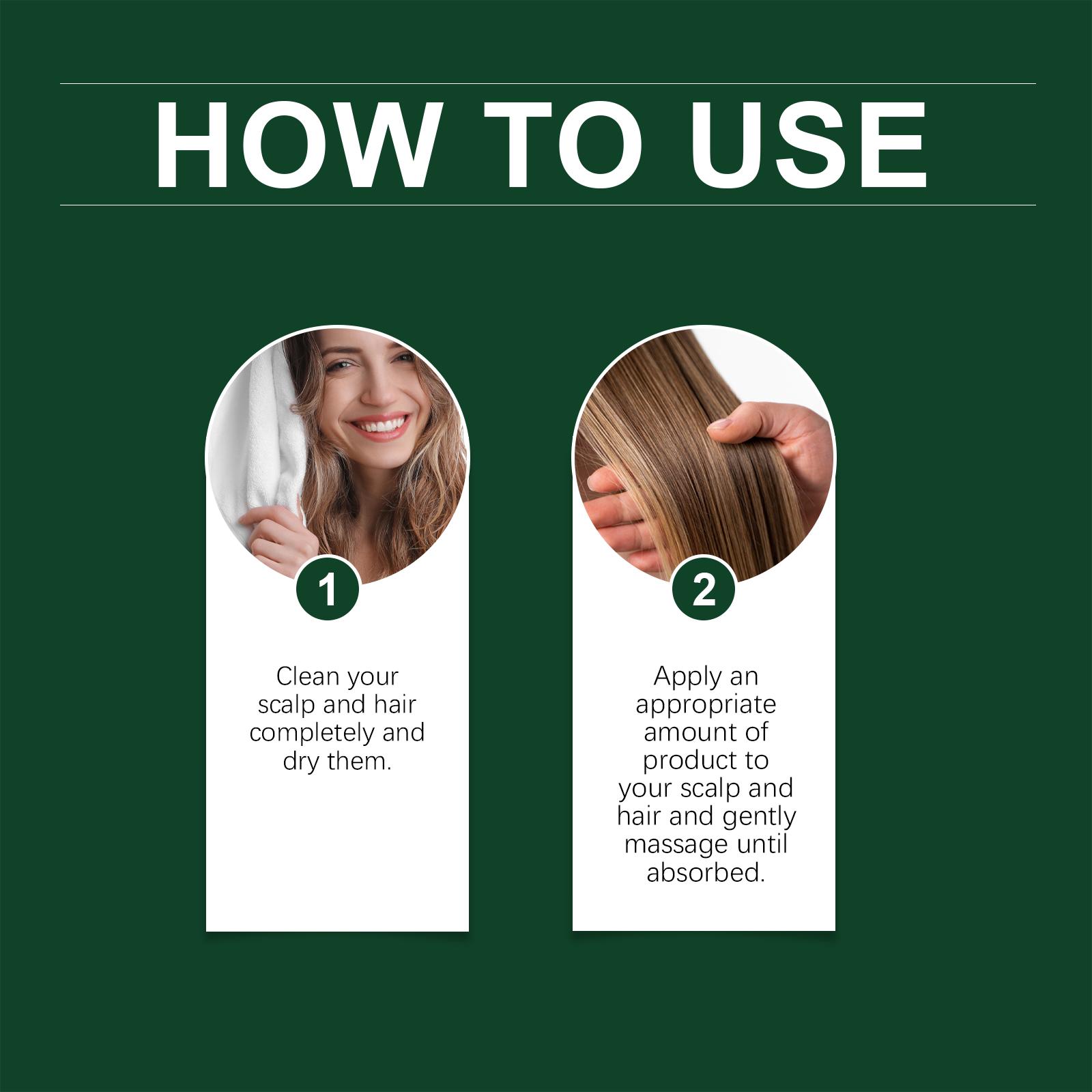 HOW TO USE

1

Clean your scalp and hair completely and dry them.

2

Apply an appropriate amount of product to your scalp and hair and gently massage until absorbed.