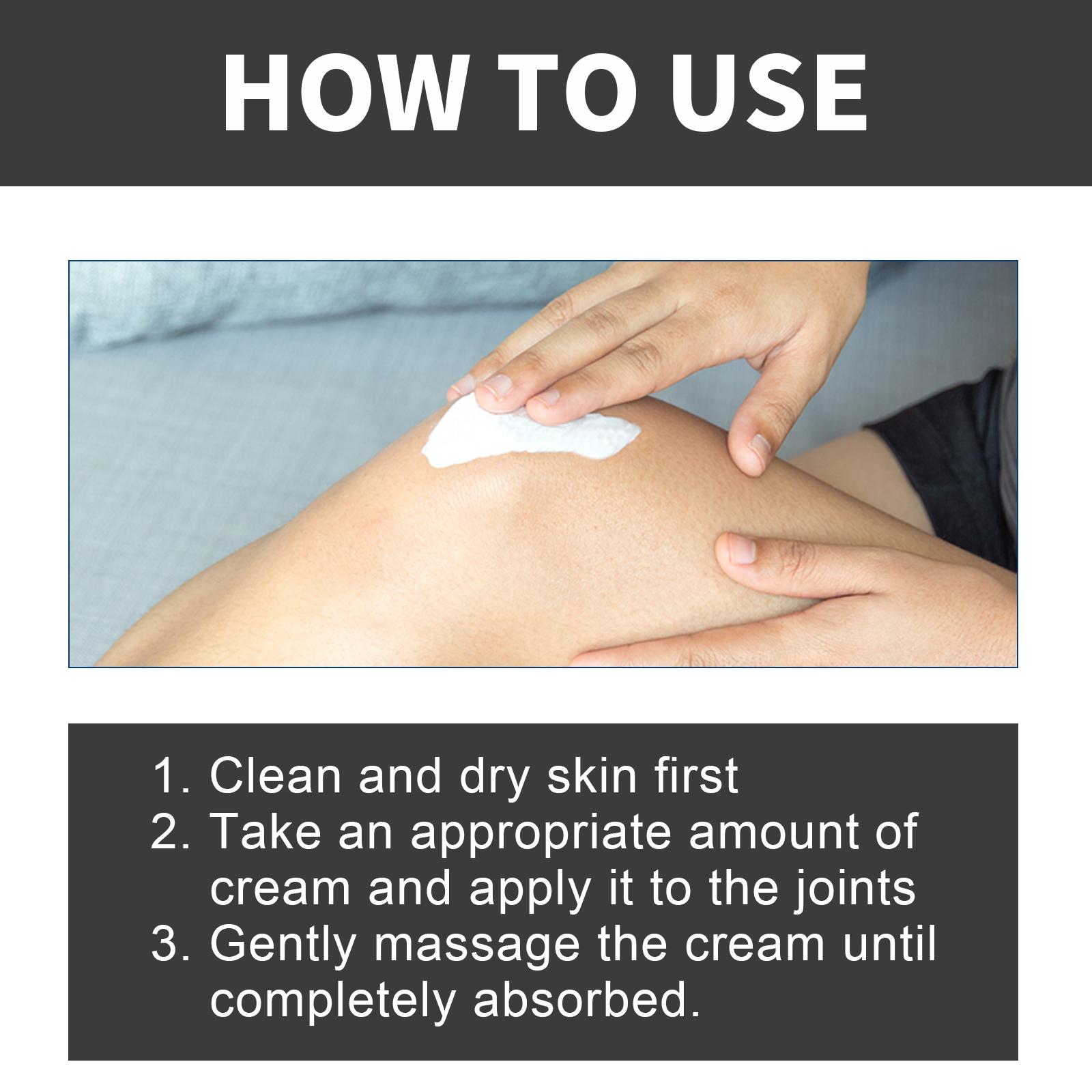 HOW TO USE

1. Clean and dry skin first
2. Take an appropriate amount of cream and apply it to the joints
3. Gently massage the cream until completely absorbed.