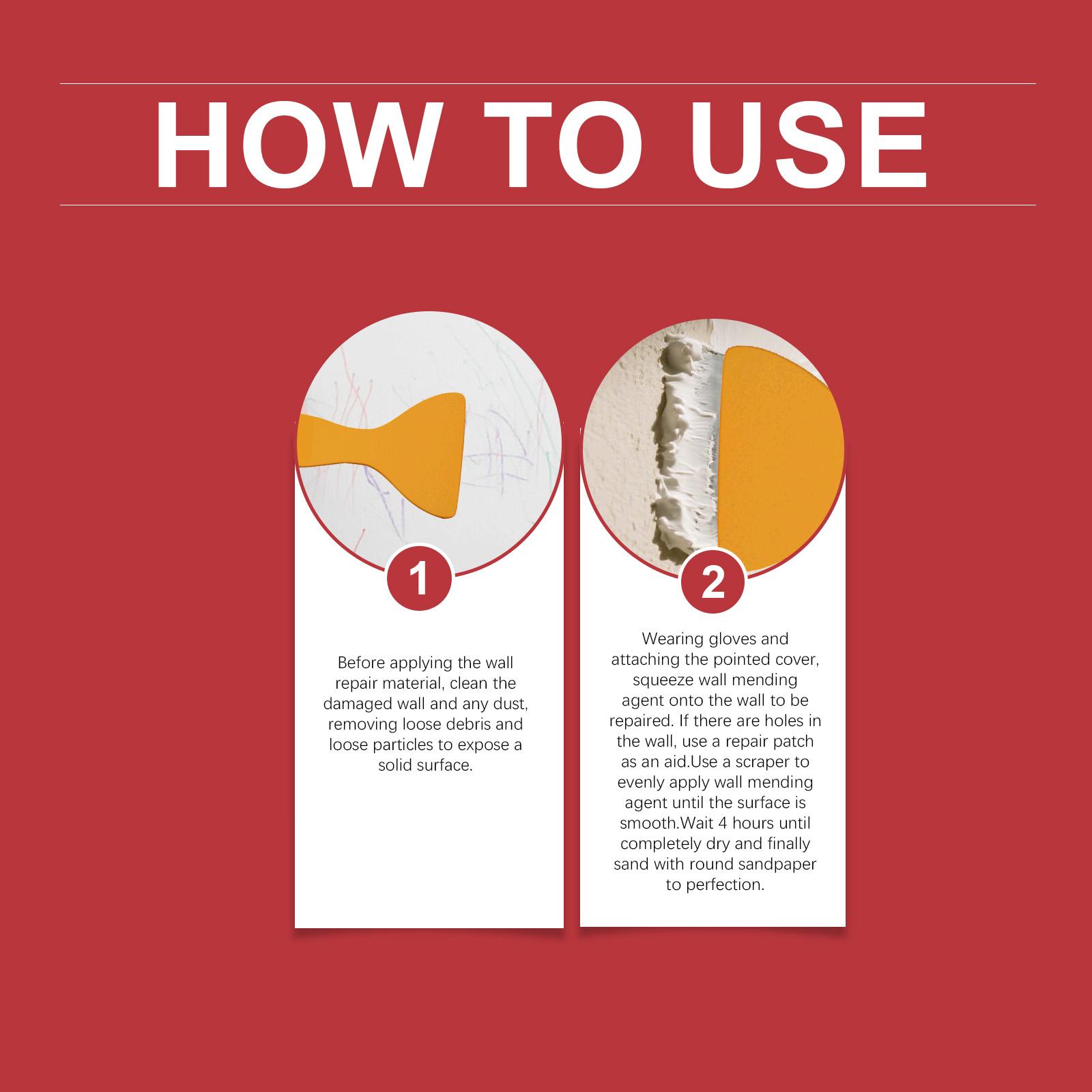 HOW TO USE

1

Before applying the wall repair material, clean the damaged wall and any dust, removing loose debris and loose particles to expose a solid surface.

2

Wearing gloves and attaching the pointed cover, squeeze wall mending agent onto the wall to be repaired. If there are holes in the wall, use a repair patch as an aid.Use a scraper to evenly apply wall mending agent until the surface is smooth.Wait 4 hours until completely dry and finally sand with round sandpaper to perfection.