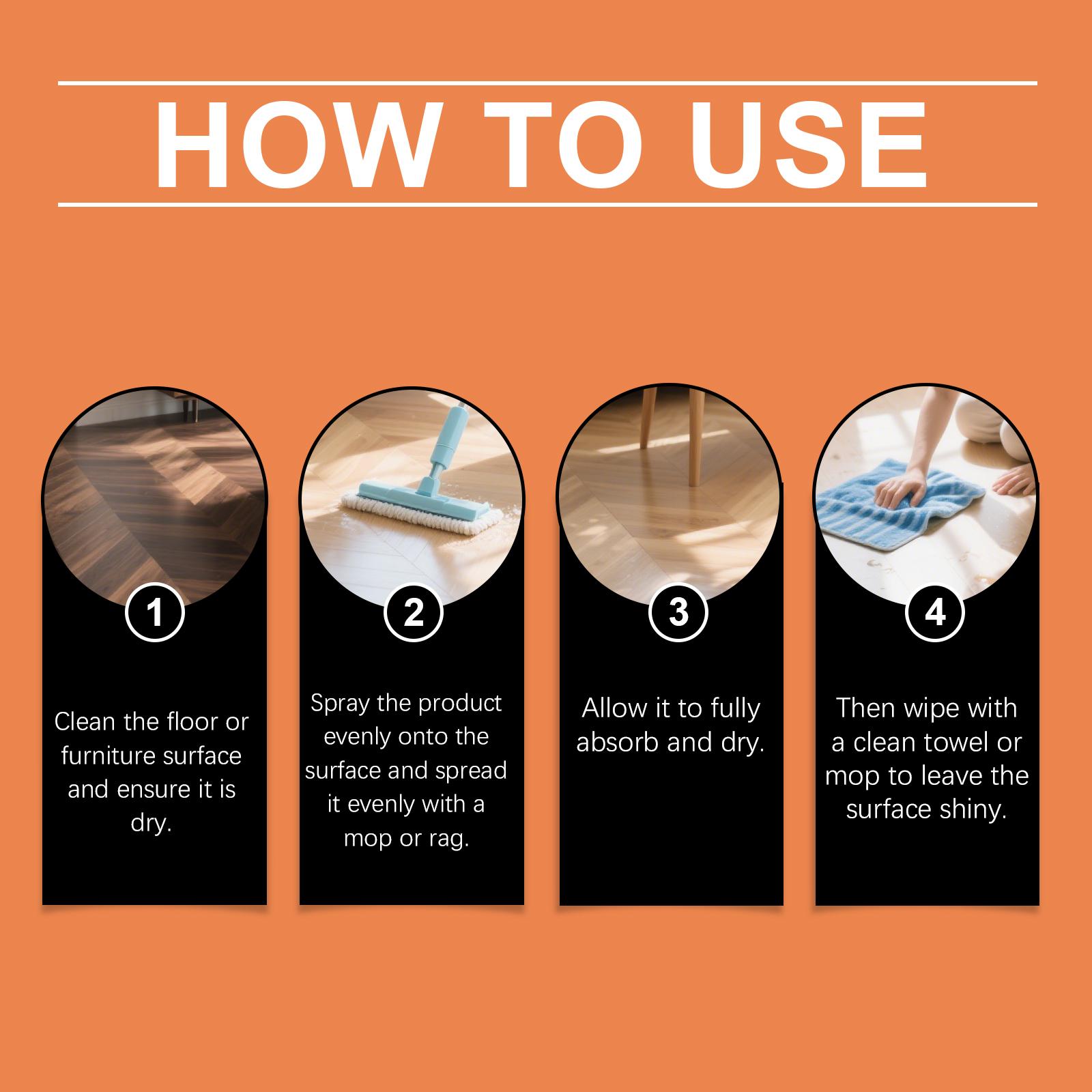 HOW TO USE

1

Clean the floor or furniture surface and ensure it is dry.

2

Spray the product evenly onto the surface and spread it evenly with a mop or rag.

3

Allow it to fully absorb and dry.

4

Then wipe with a clean towel or mop to leave the surface shiny.