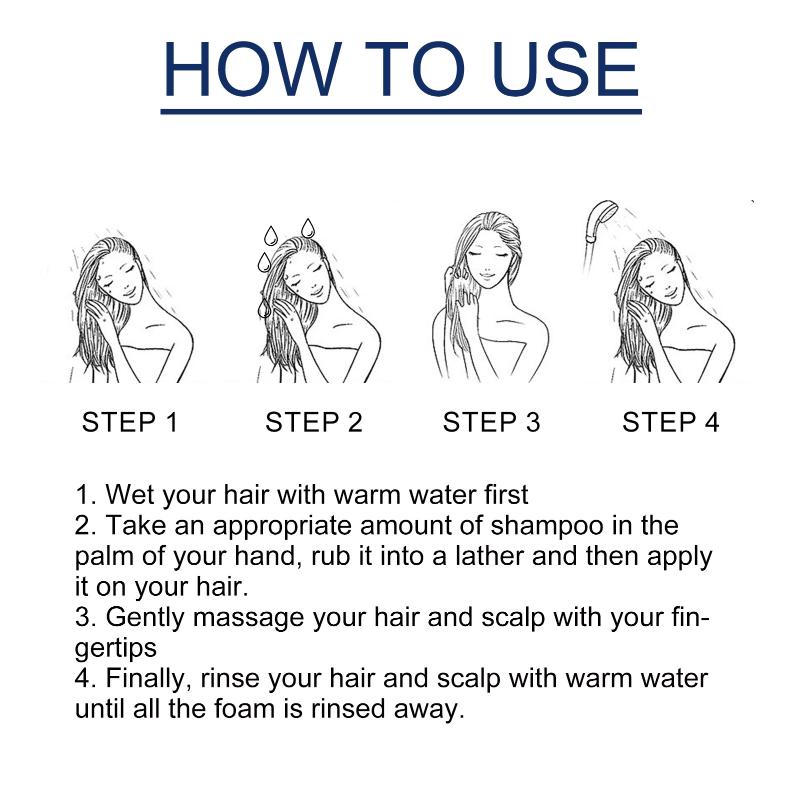 HOW TO USE

STEP 1

STEP 2

STEP 3

STEP 4

1. Wet your hair with warm water first
2. Take an appropriate amount of shampoo in the palm of your hand, rub it into a lather and then apply it on your hair.
3. Gently massage your hair and scalp with your fingertips
4. Finally, rinse your hair and scalp with warm water until all the foam is rinsed away.