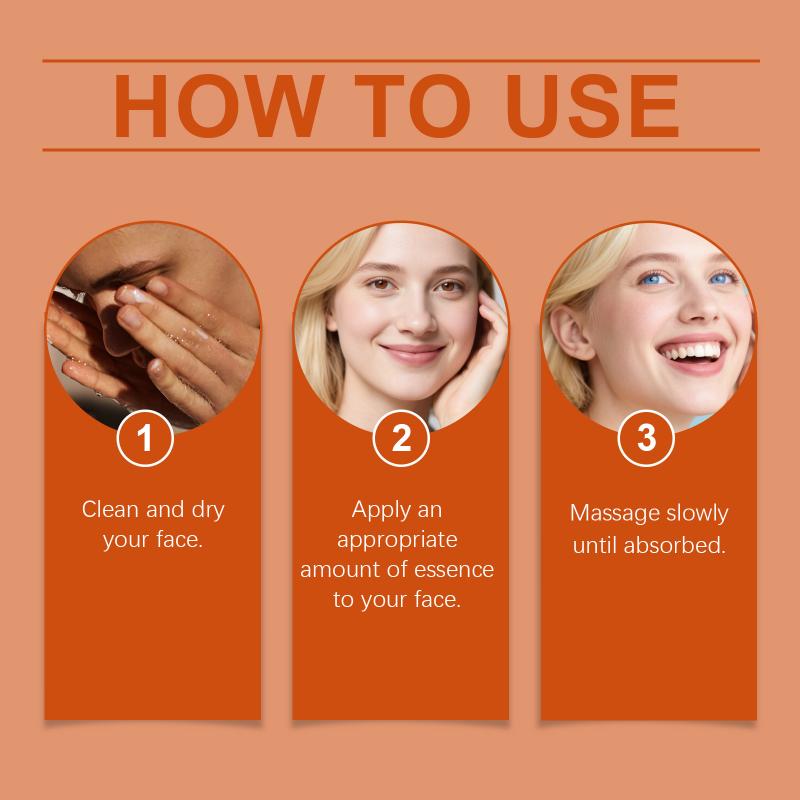 HOW TO USE

1

Clean and dry your face.

2

Apply an appropriate amount of essence to your face.

3

Massage slowly until absorbed.