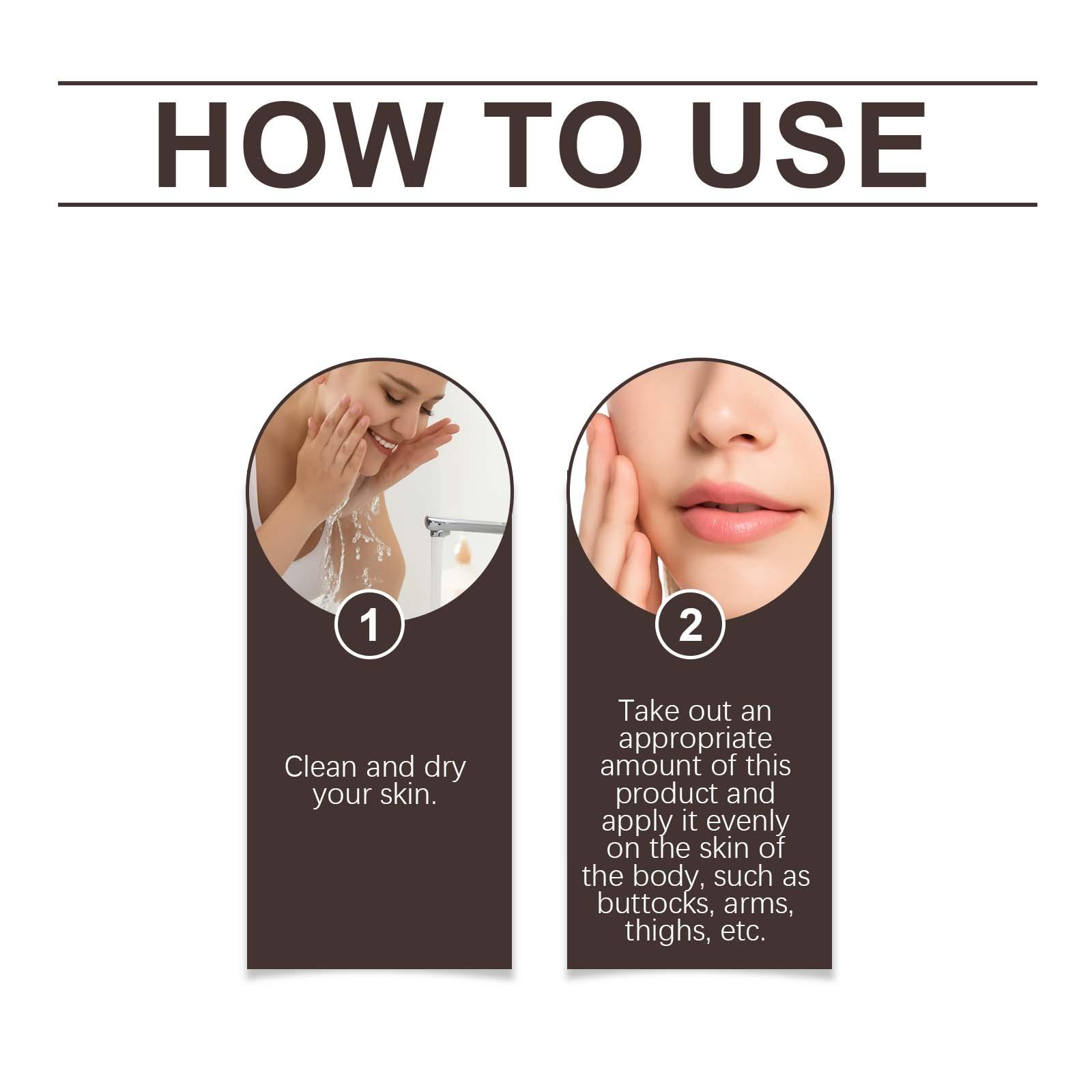 HOW TO USE

1

Clean and dry your skin.

2

Take out an appropriate amount of this product and apply it evenly on the skin of the body, such as buttocks, arms, thighs, etc.