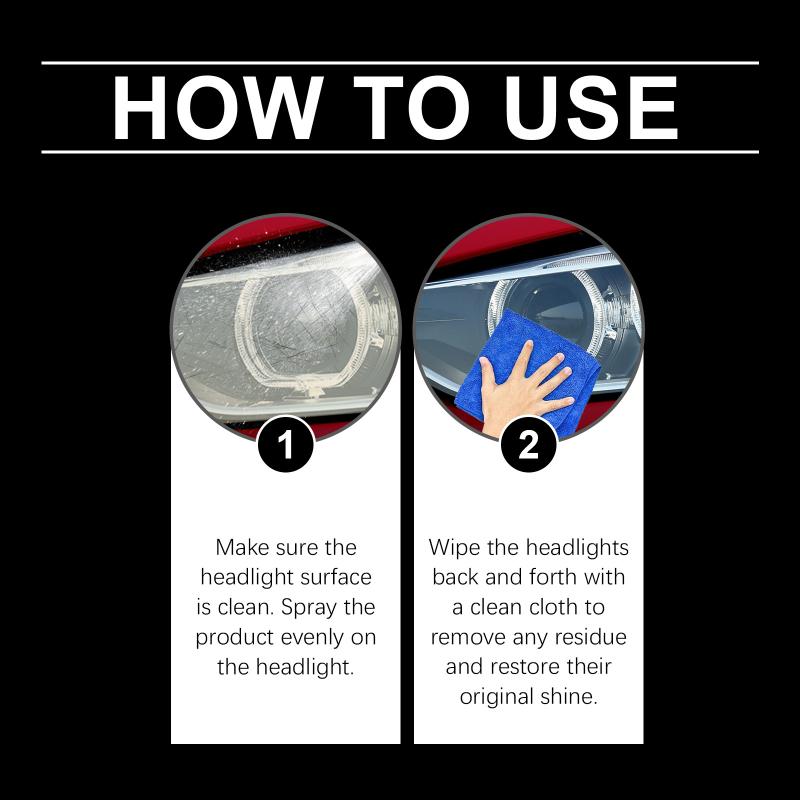 HOW TO USE

1

Make sure the headlight surface is clean. Spray the product evenly on the headlight.

2

Wipe the headlights back and forth with a clean cloth to remove any residue and restore their original shine.