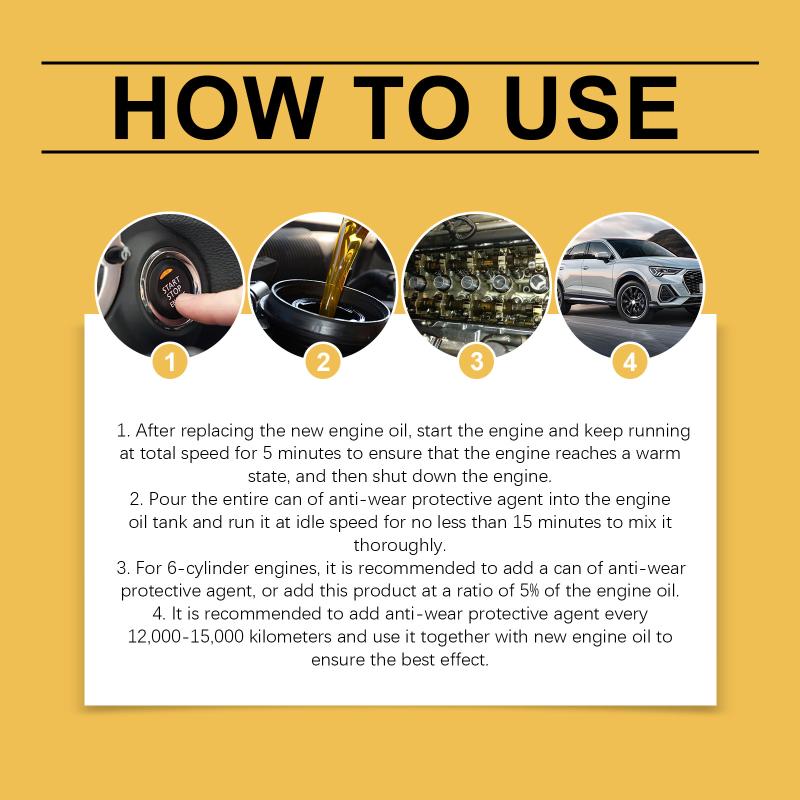 HOW TO USE

START STOP

1

2

3

4

1. After replacing the new engine oil, start the engine and keep running at total speed for 5 minutes to ensure that the engine reaches a warm state, and then shut down the engine.
2. Pour the entire can of anti-wear protective agent into the engine oil tank and run it at idle speed for no less than 15 minutes to mix it thoroughly.
3. For 6-cylinder engines, it is recommended to add a can of anti-wear protective agent, or add this product at a ratio of 5% of the engine oil.
4. It is recommended to add anti-wear protective agent every 12,000-15,000 kilometers and use it together with new engine oil to ensure the best effect.