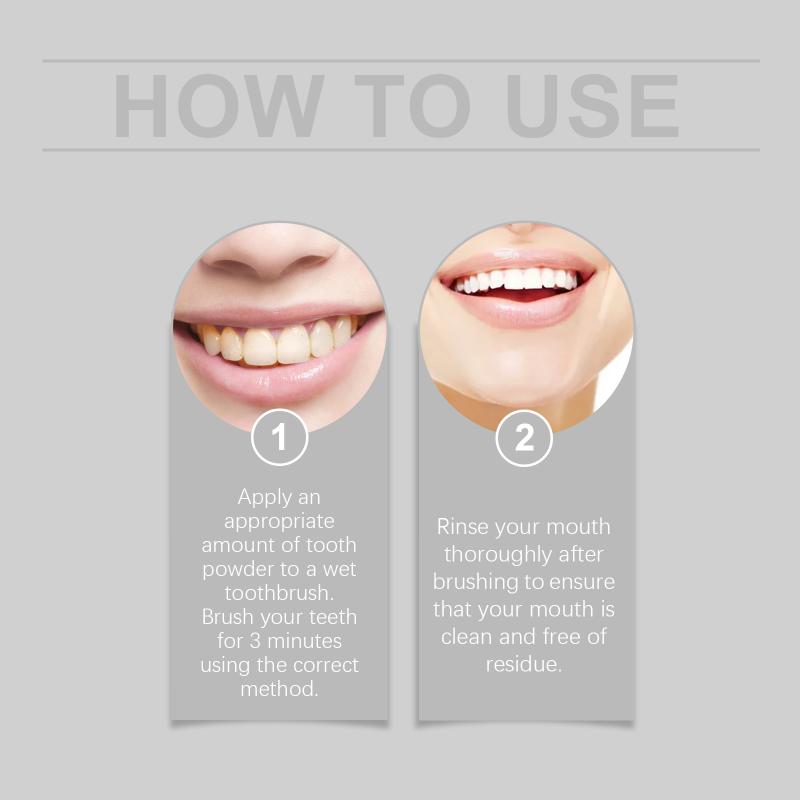 HOW TO USE

1

Apply an appropriate amount of tooth powder to a wet toothbrush. Brush your teeth for 3 minutes using the correct method.

2

Rinse your mouth thoroughly after brushing to ensure that your mouth is clean and free of residue.