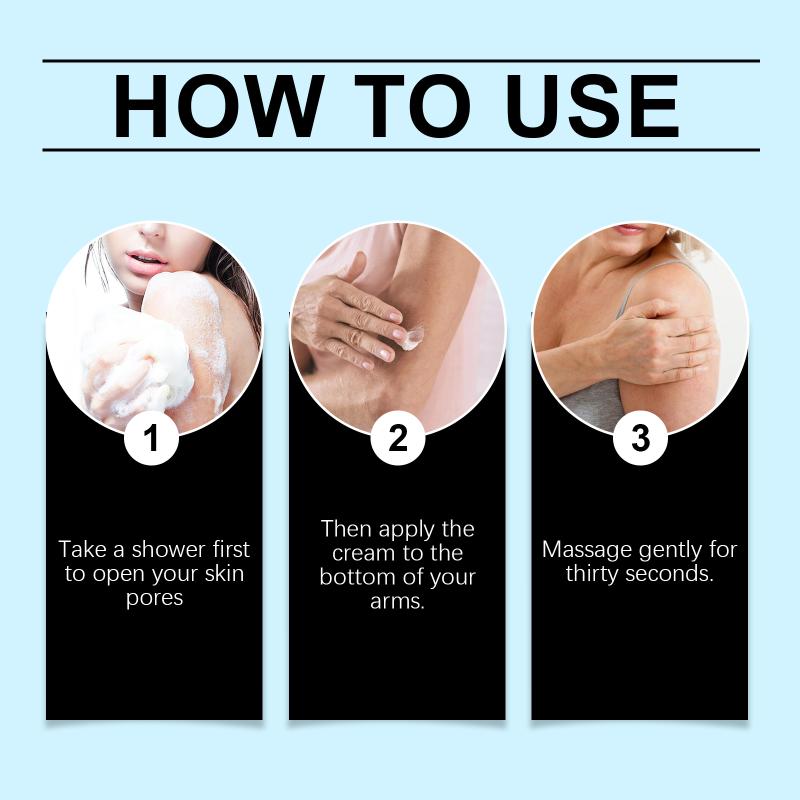 HOW TO USE

1

Take a shower first to open your skin pores

2

Then apply the cream to the bottom of your arms.

3

Massage gently for thirty seconds.