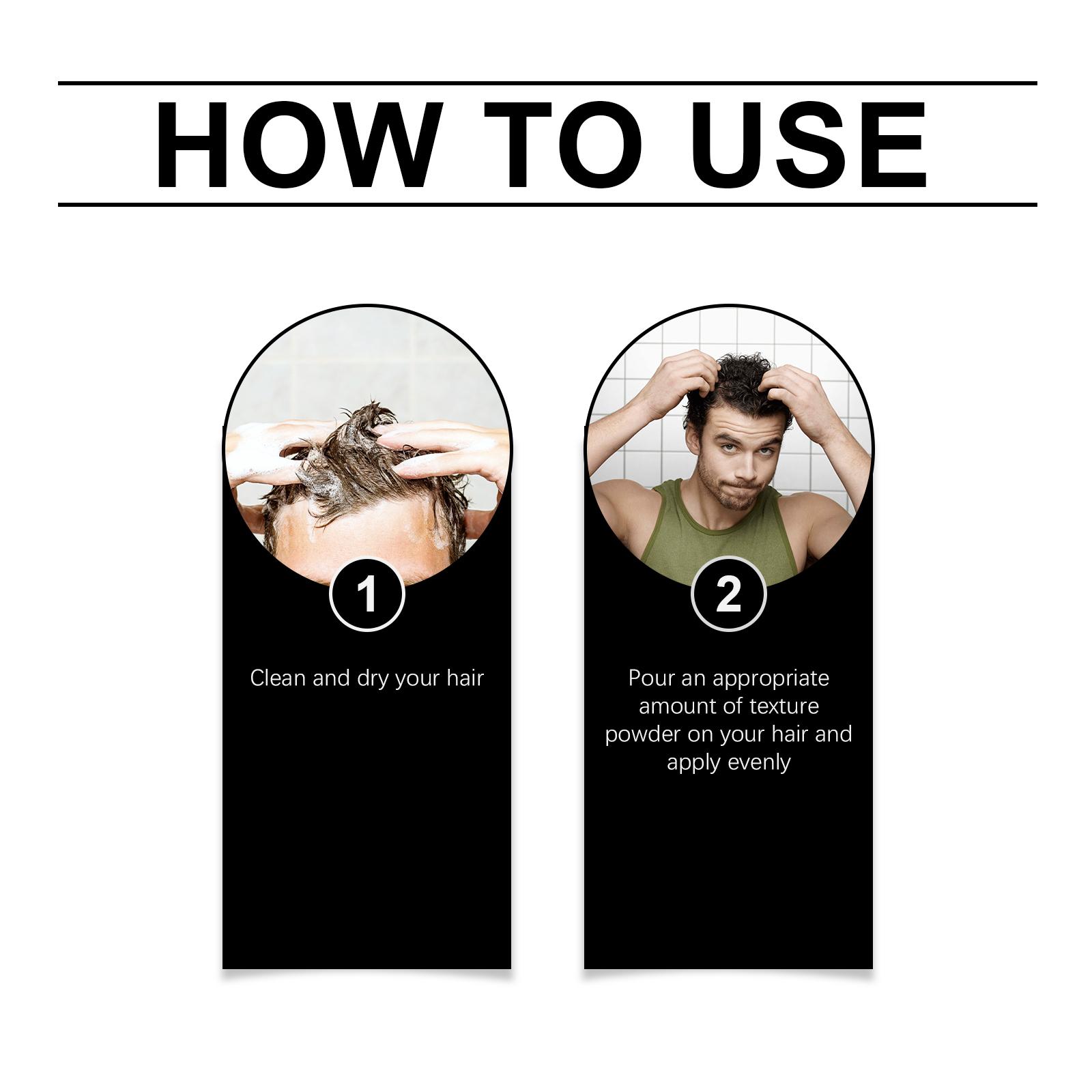 HOW TO USE

1

Clean and dry your hair

2

Pour an appropriate amount of texture powder on your hair and apply evenly