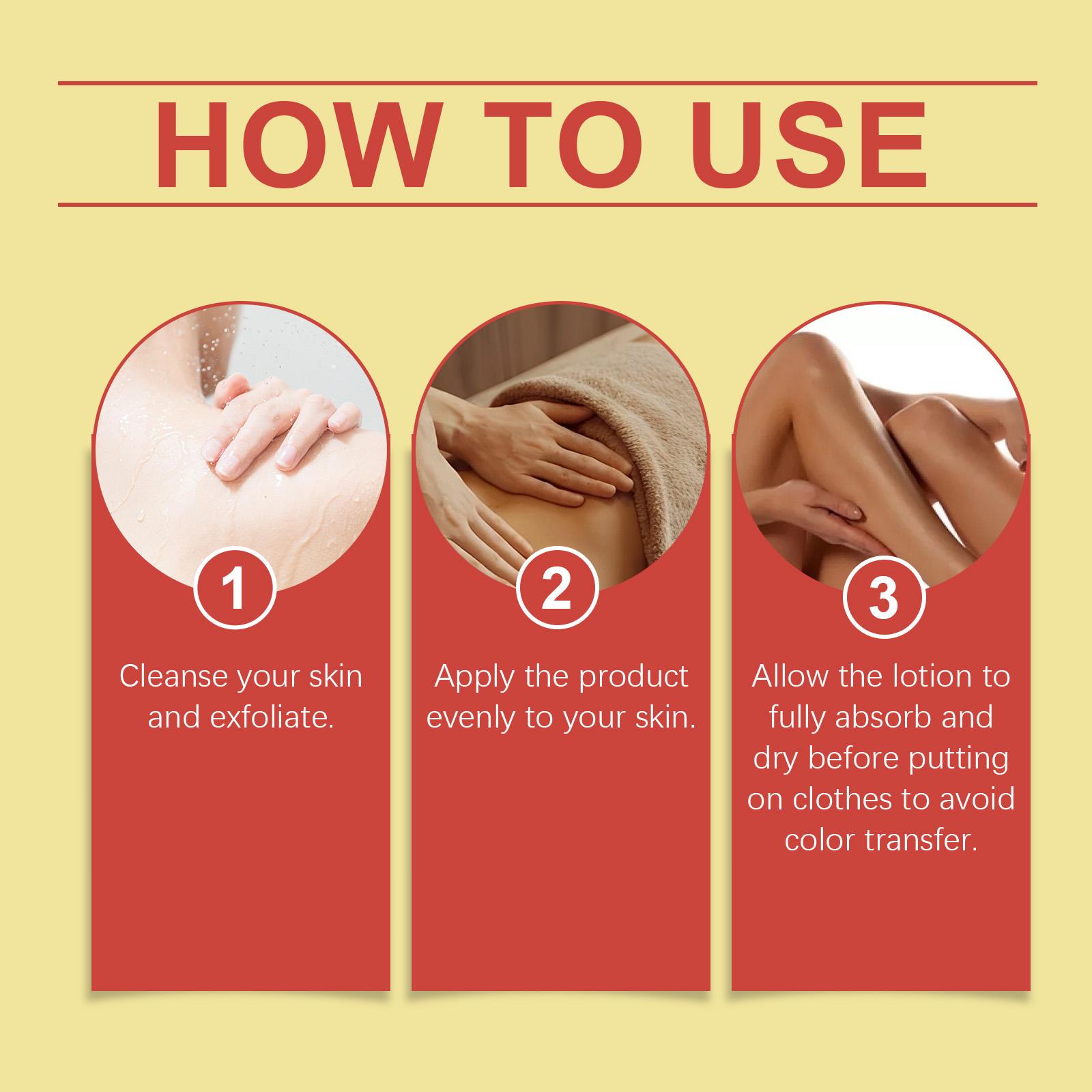 HOW TO USE

1

Cleanse your skin and exfoliate.

2

Apply the product evenly to your skin.

3

Allow the lotion to fully absorb and dry before putting on clothes to avoid color transfer.