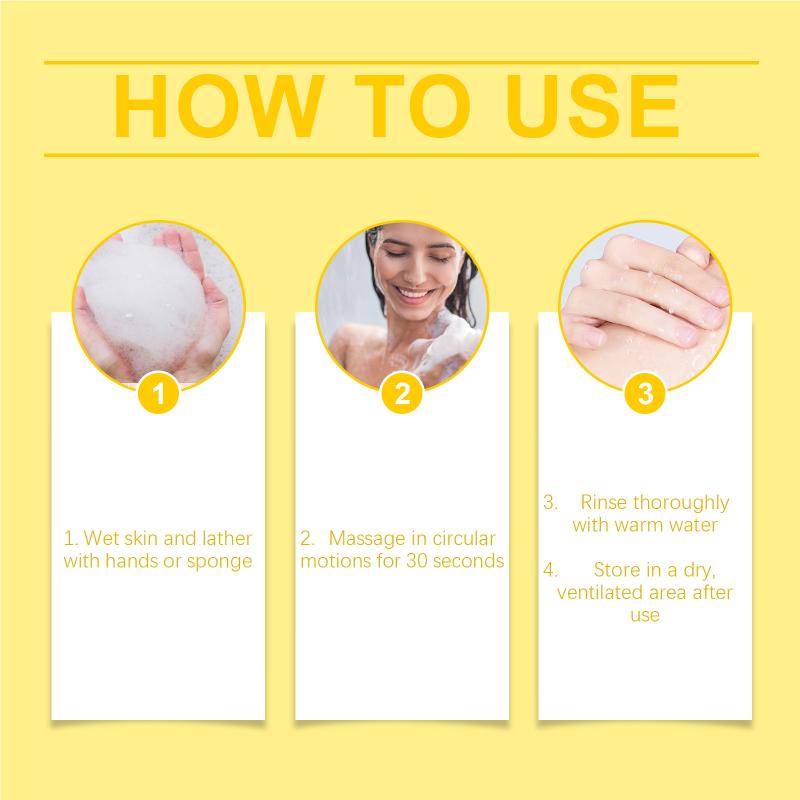 HOW TO USE

1

1. Wet skin and lather with hands or sponge

2

2. Massage in circular motions for 30 seconds

3

3. Rinse thoroughly with warm water

4. Store in a dry, ventilated area after use