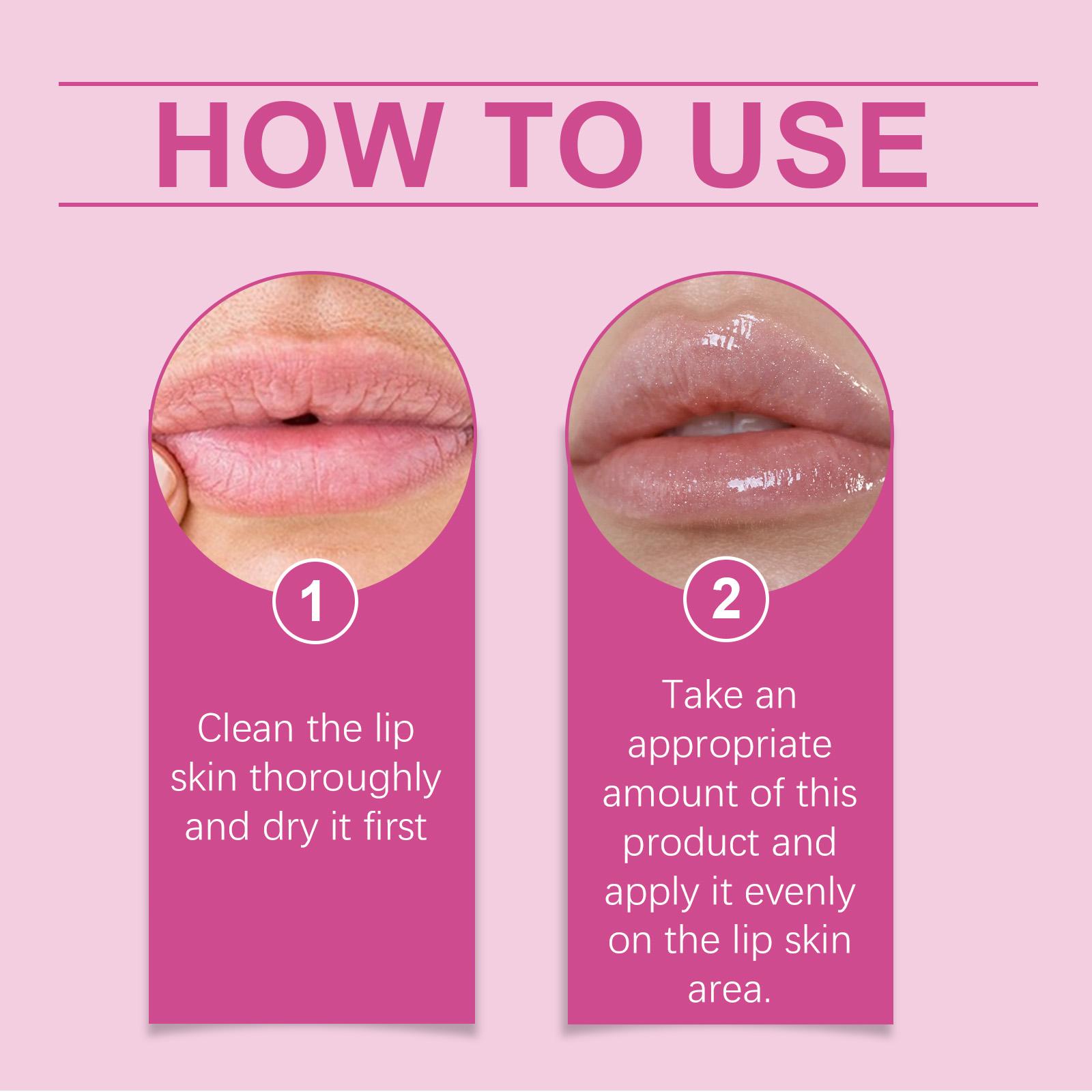 HOW TO USE

1

Clean the lip skin thoroughly and dry it first

2

Take an appropriate amount of this product and apply it evenly on the lip skin area.