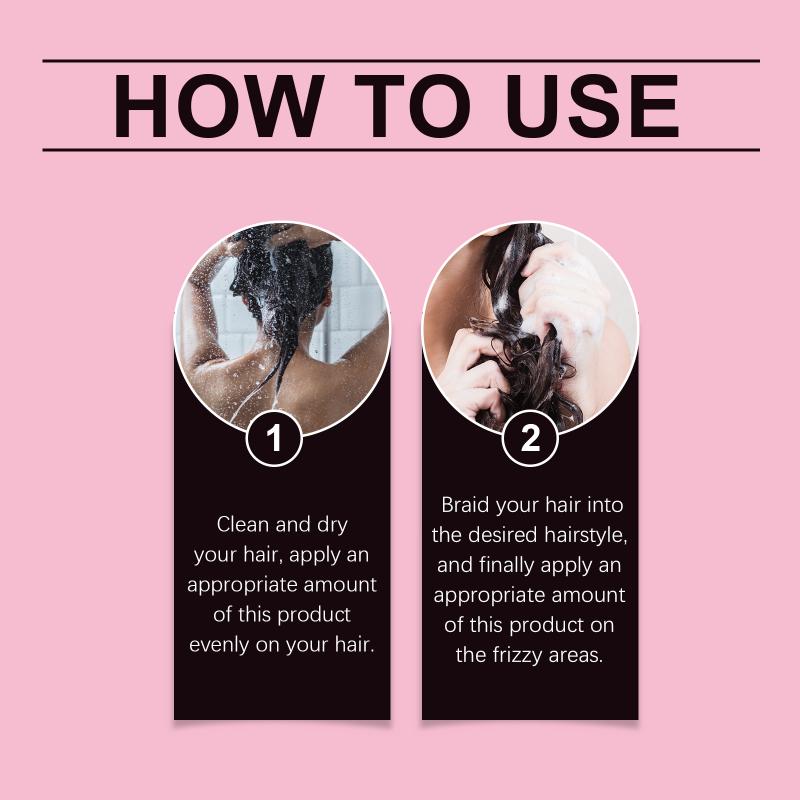 HOW TO USE

1

Clean and dry your hair, apply an appropriate amount of this product evenly on your hair.

2

Braid your hair into the desired hairstyle, and finally apply an appropriate amount of this product on the frizzy areas.