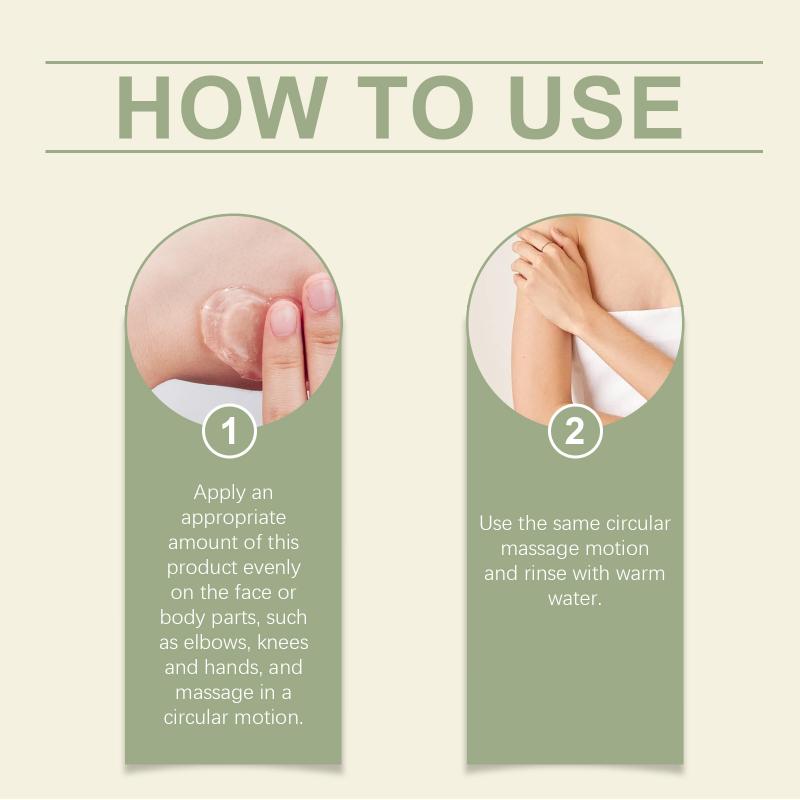 HOW TO USE

1

Apply an appropriate amount of this product evenly on the face or body parts, such as elbows, knees and hands, and massage in a circular motion.

2

Use the same circular massage motion and rinse with warm water.