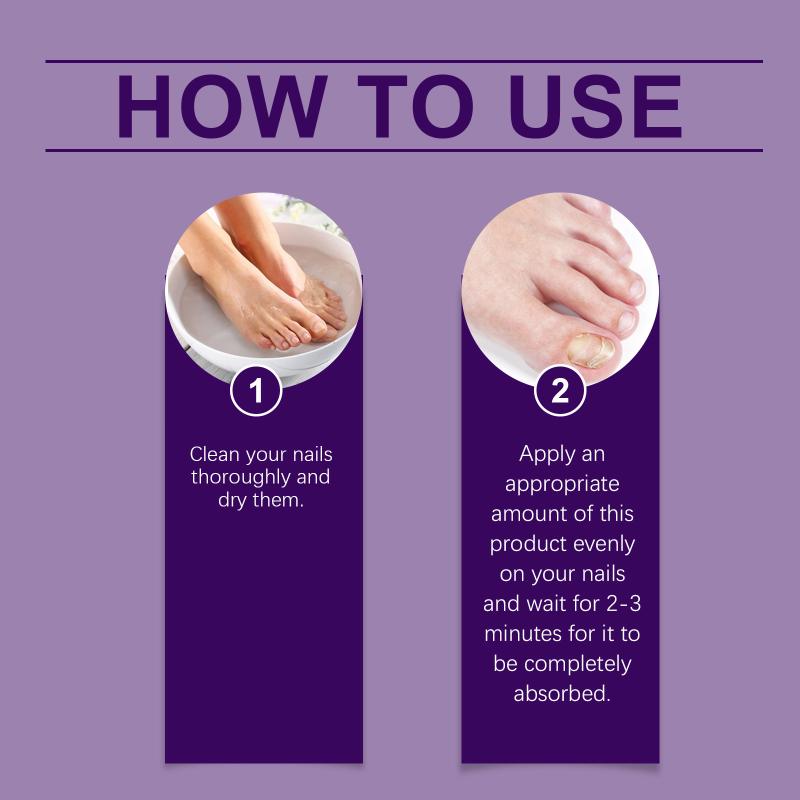 HOW TO USE

1

Clean your nails thoroughly and dry them.

2

Apply an appropriate amount of this product evenly on your nails and wait for 2-3 minutes for it to be completely absorbed.