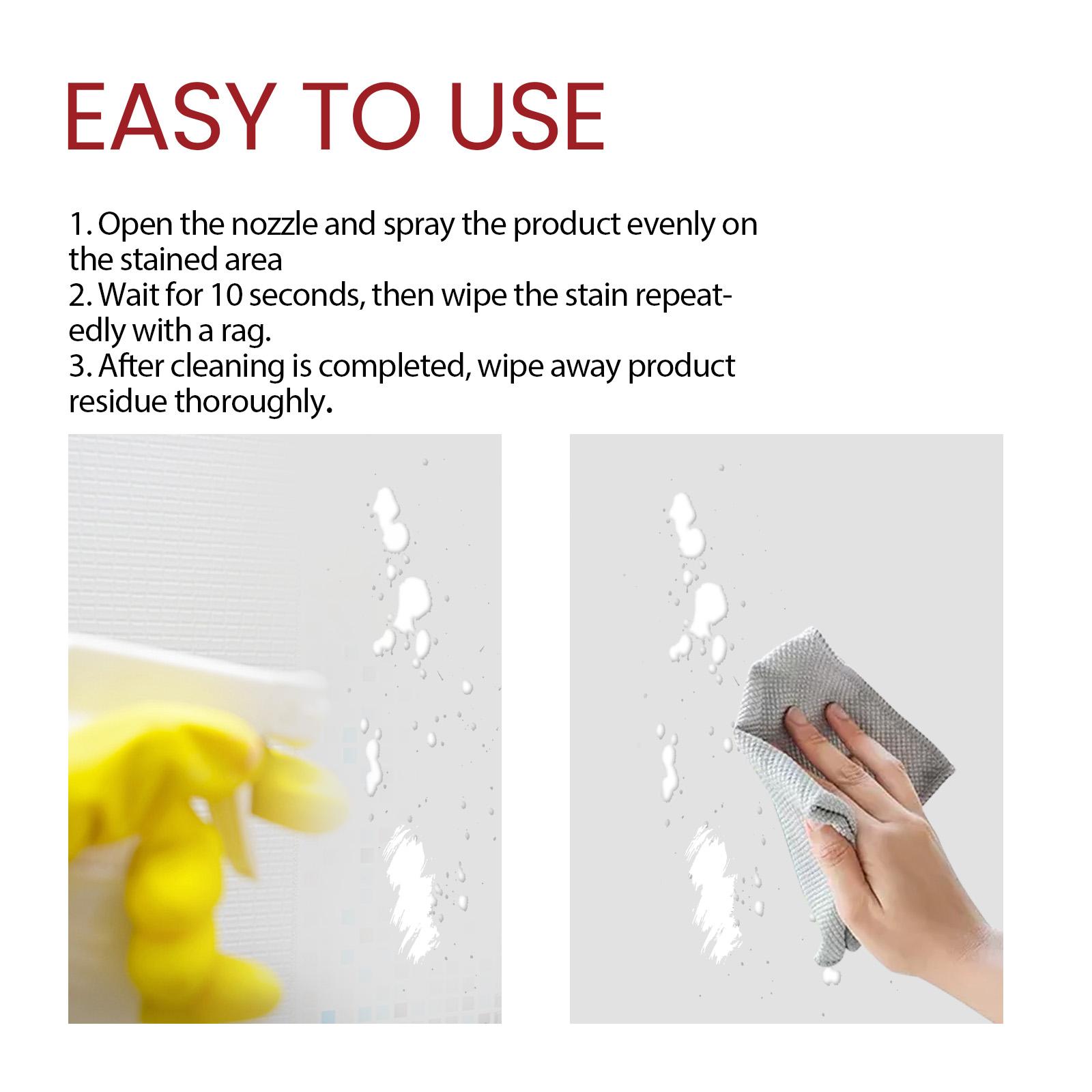 EASY TO USE

1. Open the nozzle and spray the product evenly on the stained area
2. Wait for 10 seconds, then wipe the stain repeatedly with a rag.
3. After cleaning is completed, wipe away product residue thoroughly.