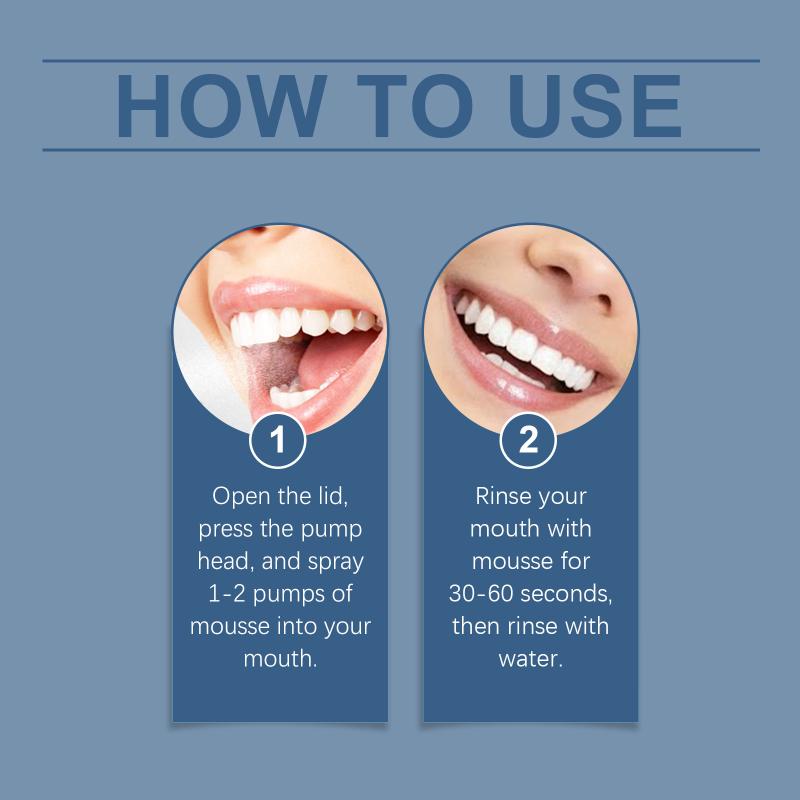 HOW TO USE

1

Open the lid, press the pump head, and spray 1-2 pumps of mousse into your mouth.

2

Rinse your mouth with mousse for 30-60 seconds, then rinse with water.