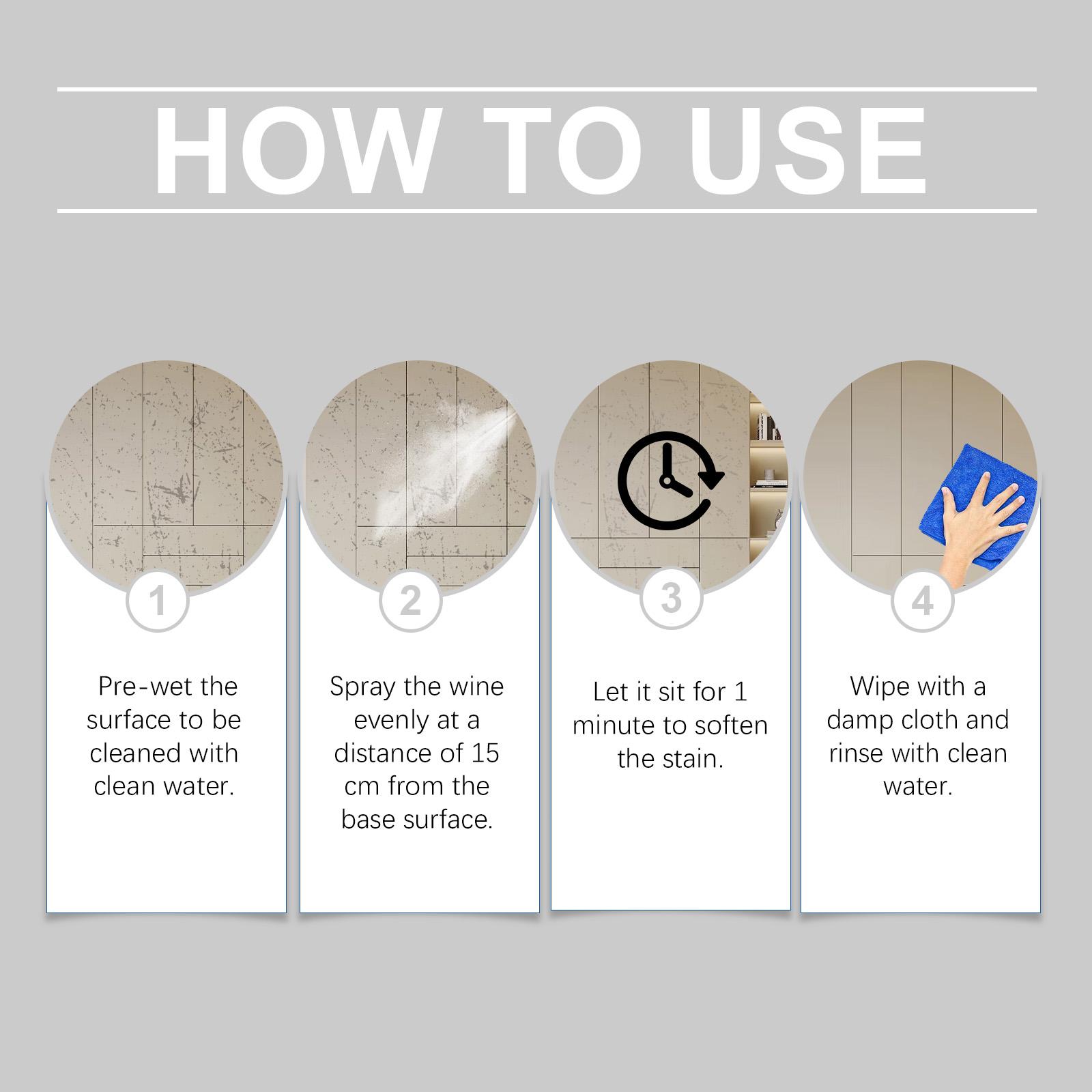 HOW TO USE

1

Pre-wet the surface to be cleaned with clean water.

2

Spray the wine evenly at a distance of 15 cm from the base surface.

3

Let it sit for 1 minute to soften the stain.

4

Wipe with a damp cloth and rinse with clean water.