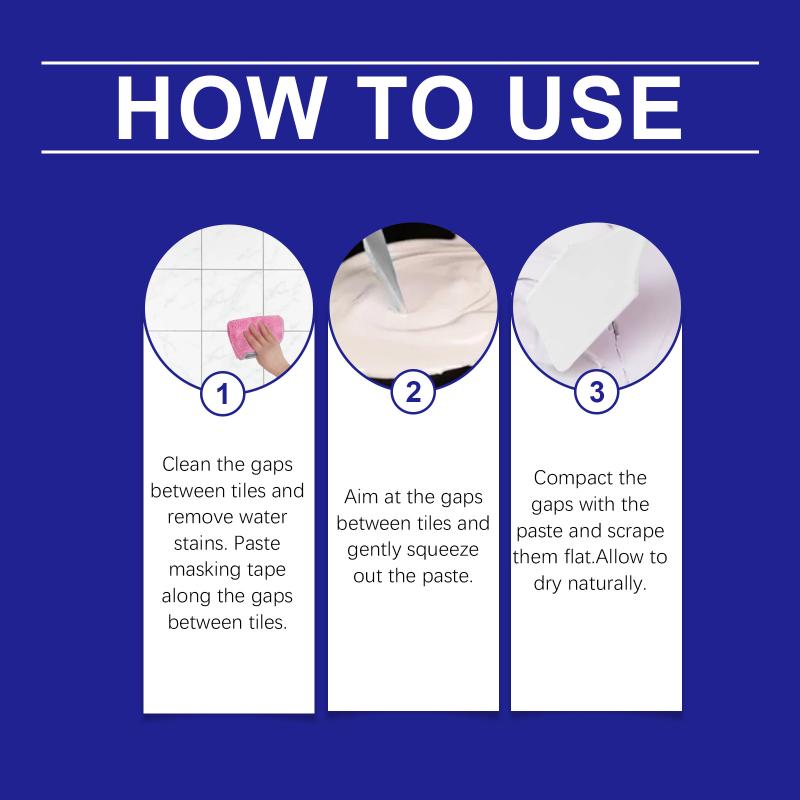 HOW TO USE

1

Clean the gaps between tiles and remove water stains. Paste masking tape along the gaps between tiles.

2

Aim at the gaps between tiles and gently squeeze out the paste.

3

Compact the gaps with the paste and scrape them flat.Allow to dry naturally.