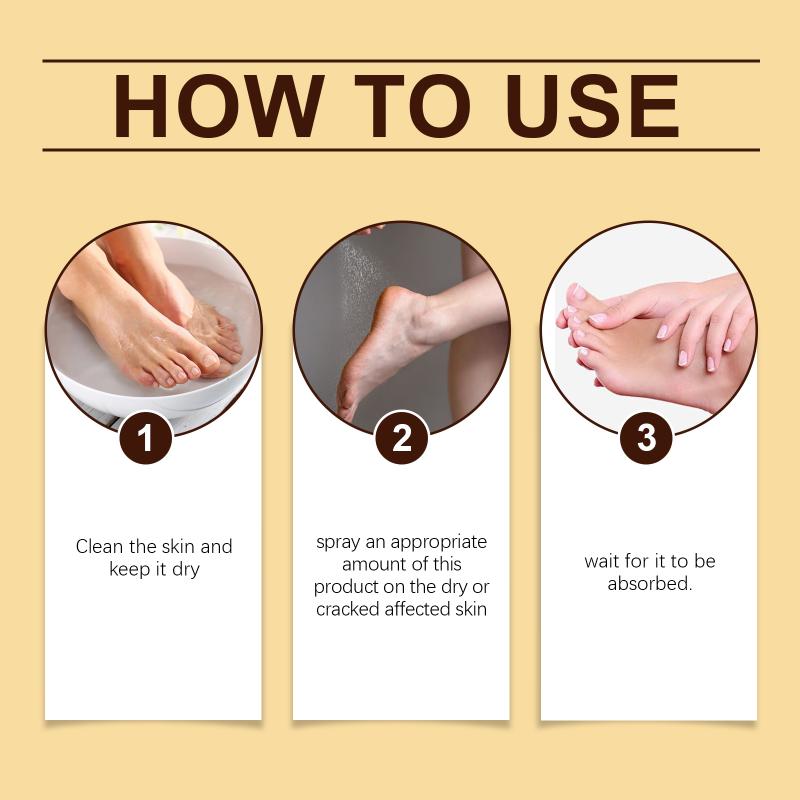 HOW TO USE

1

Clean the skin and keep it dry

2

spray an appropriate amount of this product on the dry or cracked affected skin

3

wait for it to be absorbed.